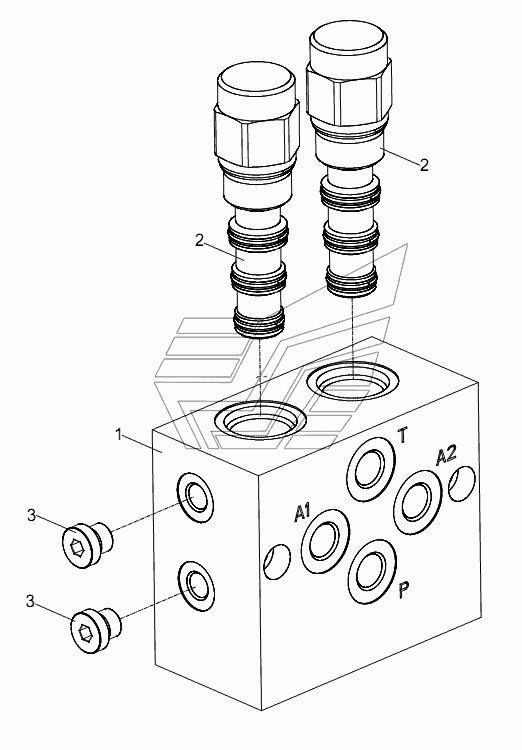 2
2
1
T
A2
A1
P
3
3