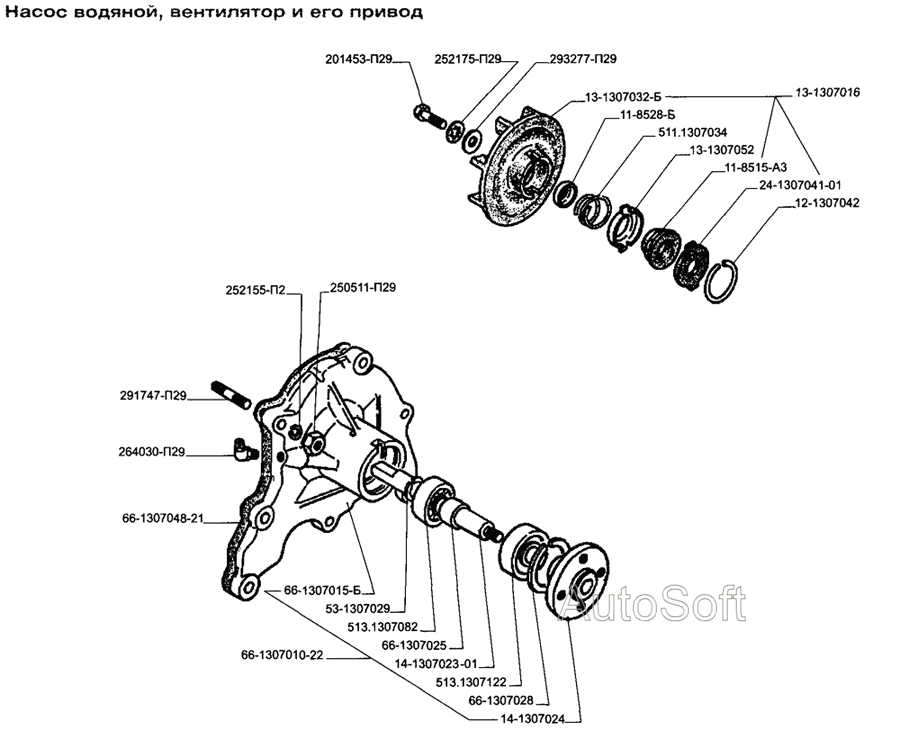 Насос водяной, вентилятор и его привод

201453-П29
252175-П29
293277-П29
13-1307032-Б
13-1307016
11-8528-Б
511.1307034
13-1307052
11-8515-А3
24-1307041-01
12-1307042

252155-П2
250511-П29
291747-П29
264030-П29
66-1307048-21
66-1307015-Б
53-1307029
513.1307082
66-1307025
14-1307023-01
513.1307122
66-1307028
14-1307024
66-1307010-22

AutoSoft