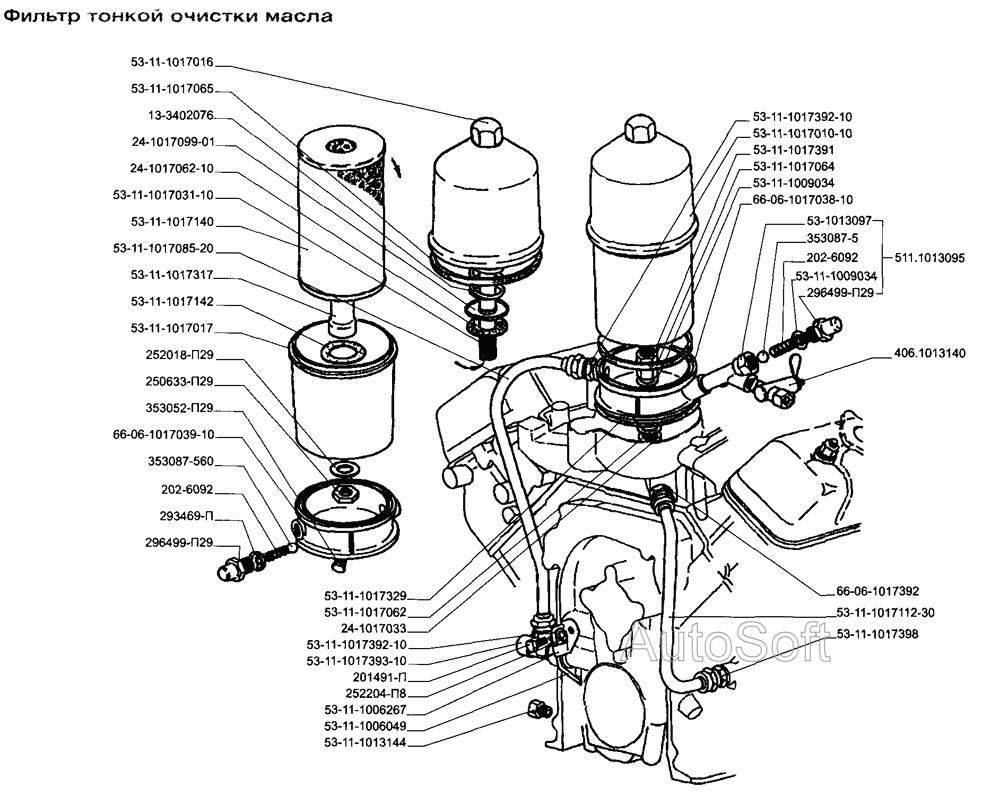 Фильтр тонкой очистки масла

53-11-1017016
53-11-1017065
13-3402076
24-1017099-01
24-1017062-10
53-11-1017031-10
53-11-1017140
53-11-1017085-20
53-11-1017317
53-11-1017142
53-11-1017017
252018-П29
250633-П29
353052-П29
66-06-1017039-10
353087-560
202-6092
293469-П
296499-П29

53-11-1017392-10
53-11-1017010-10
53-11-1017391
53-11-1017064
53-11-1009034
66-06-1017038-10
53-1013097
353087-5
202-6092
53-11-1009034
296499-П29
511.1013095
406.1013140

53-11-1017329
53-11-1017062
24-1017033
53-11-1017392-10
53-11-1017393-10
201491-П
252204-П8
53-11-1006267
53-11-1006049
53-11-1013144

66-06-1017392
53-11-1017112-30
53-11-1017398

AutoSoft