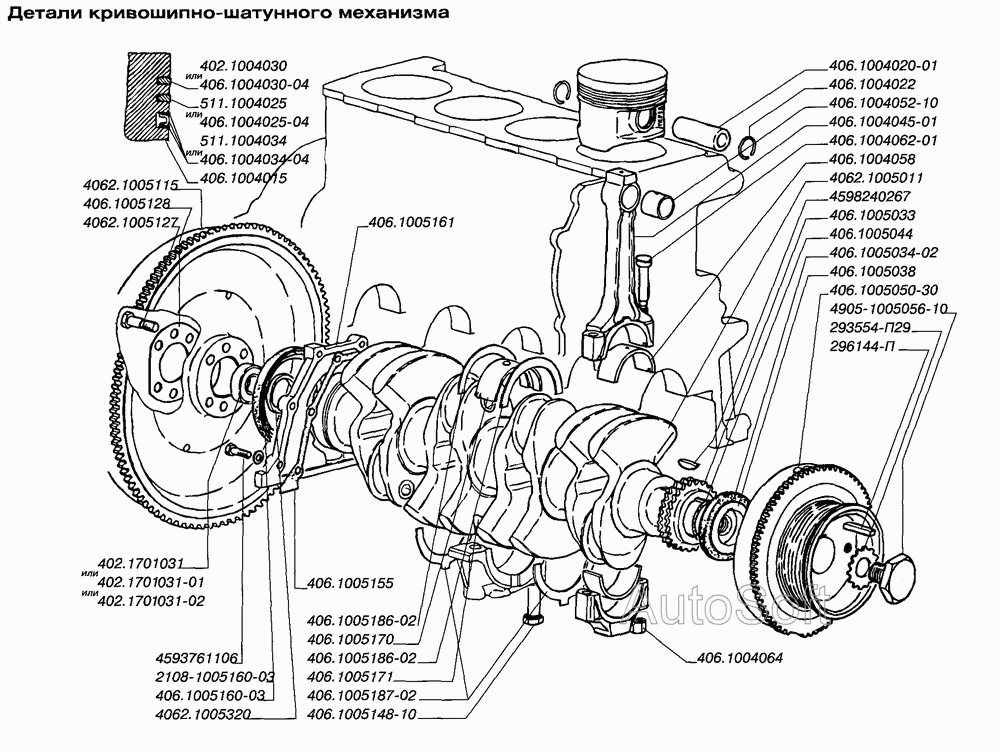 Детали кривошипно-шатунного механизма

402.1004030
или
406.1004030-04
511.1004025
или
406.1004025-04
511.1004034
или
406.1004034-04
406.1004015

4062.1005115
406.1005128
4062.1005127

406.1005161

406.1004020-01
406.1004022
406.1004052-10
406.1004045-01
406.1004062-01
406.1004058
4062.1005011
4598240267
406.1005033
406.1005044
406.1005034-02
406.1005038
406.1005050-30
4905-1005056-10
293554-П29
296144-П

402.1701031
или
402.1701031-01
или
402.1701031-02

406.1005155

4593761106
2108-1005160-03
406.1005160-03
4062.1005320

406.1005186-02
406.1005170
406.1005186-02
406.1005171
406.1005187-02
406.1005148-10

406.1004064

AutoSoft