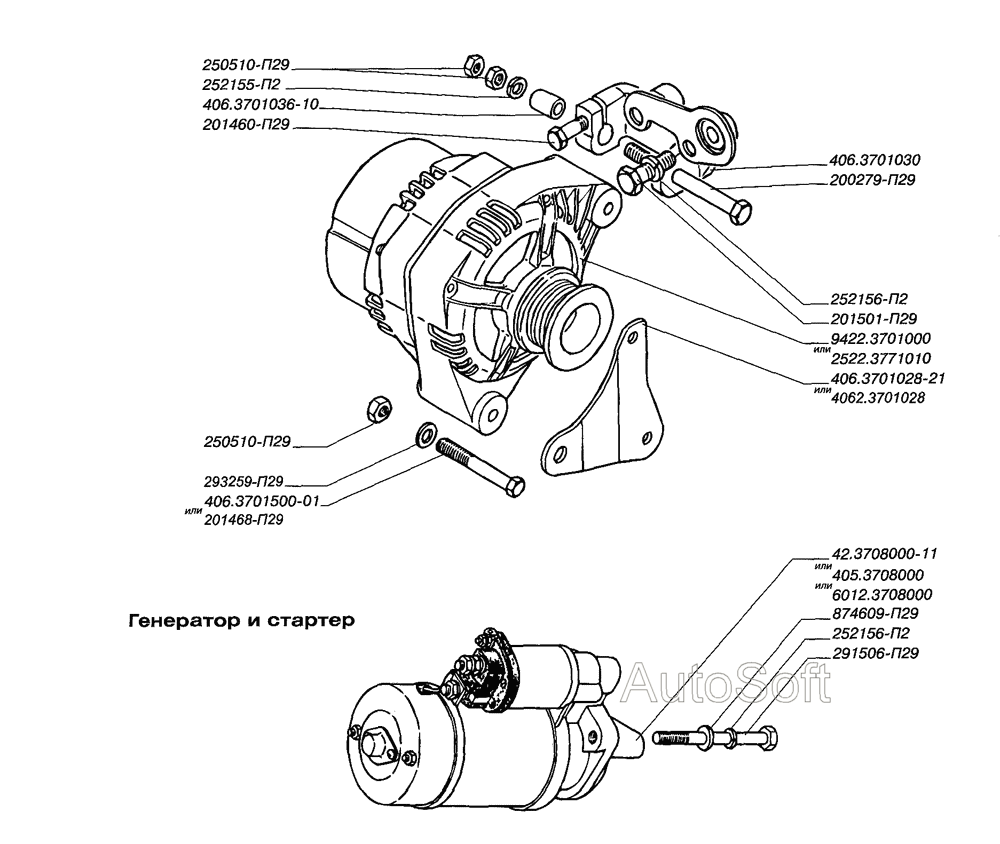 250510-П29
252155-П2
406.3701036-10
201460-П29

406.3701030
200279-П29

252156-П2
201501-П29
9422.3701000
или
2522.3771010
406.3701028-21
или
4062.3701028

250510-П29

293259-П29
406.3701500-01
или
201468-П29

42.3708000-11
или
405.3708000
или
6012.3708000
874609-П29
252156-П2
291506-П29

Генератор и стартер

AutoSoft