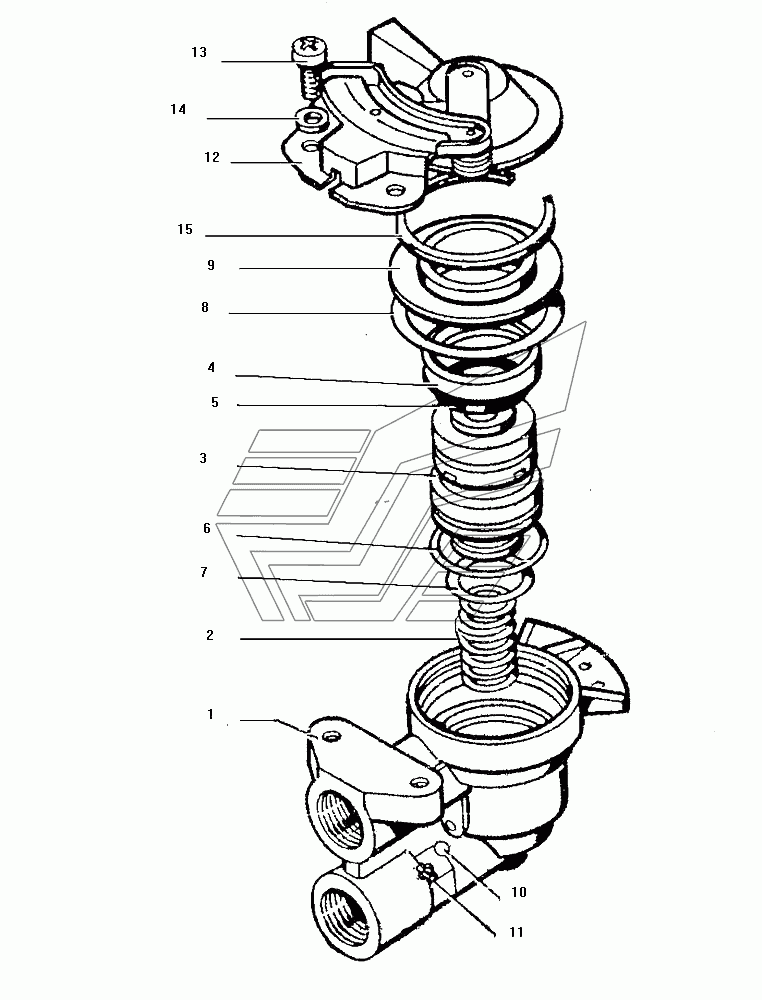 13
14
12
15
9
8
4
5
3
6
7
2
1
10
11