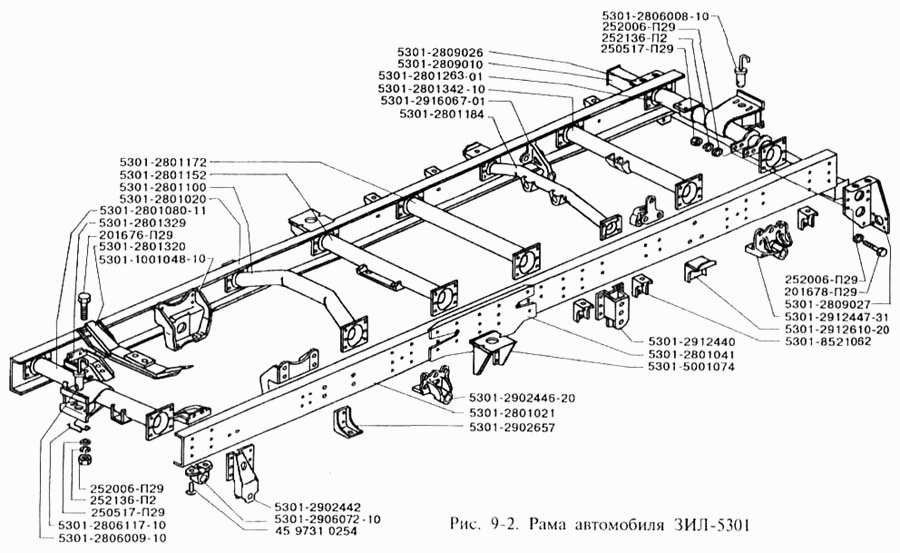 5301-2806008-10
252006-П29
252136-П2
250517-П29
5301-2809026
5301-2809010
5301-2801263-01
5301-2801342-10
5301-2916067-01
5301-2801184
5301-2801172
5301-2801152
5301-2801100
5301-2801020
5301-2801080-11
5301-2801329
201676-П29
5301-2801320
5301-1001048-10
252006-П29
201678-П29
5301-2809027
5301-2912447-31
5301-2912610-20
5301-8521062
5301-2912440
5301-2801041
5301-5001074
5301-2902446-20
5301-2801021
5301-2902657
252006-П29
252136-П2
250517-П29
5301-2806117-10
5301-2806009-10
5301-2902442
5301-2906072-10
45 9731 0254
Рис. 9-2. Рама автомобиля ЗИЛ-5301