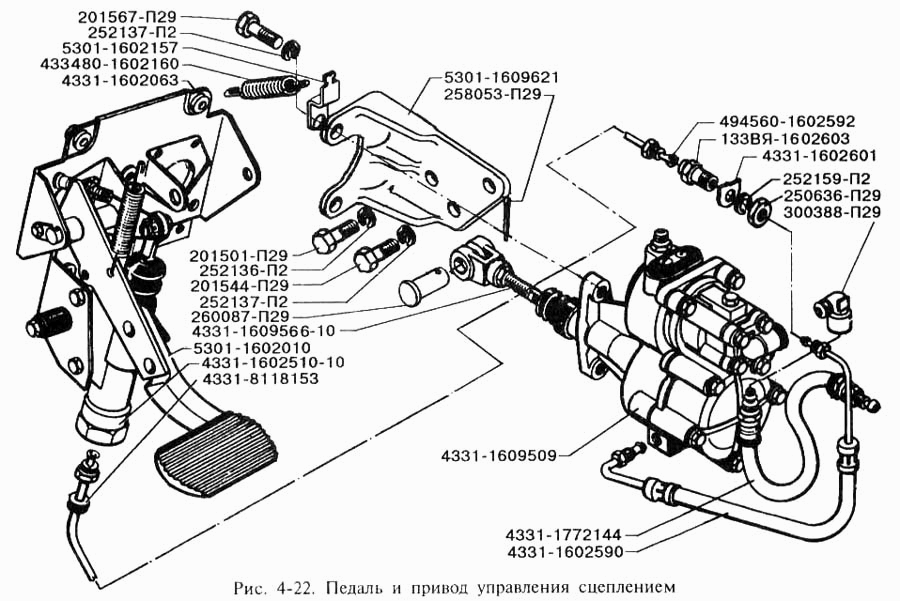 201567-П29
252137-П2
5301-1602157
433480-1602160
4331-1602063
5301-1609621
258053-П29
494560-1602592
133ВЯ-1602603
4331-1602601
252159-П2
250636-П29
300388-П29
201501-П29
252136-П2
201544-П29
252137-П2
260087-П29
4331-1609566-10
5301-1602010
4331-1602510-10
4331-8118153
4331-1609509
4331-1772144
4331-1602590

Рис. 4-22. Педаль и привод управления сцеплением