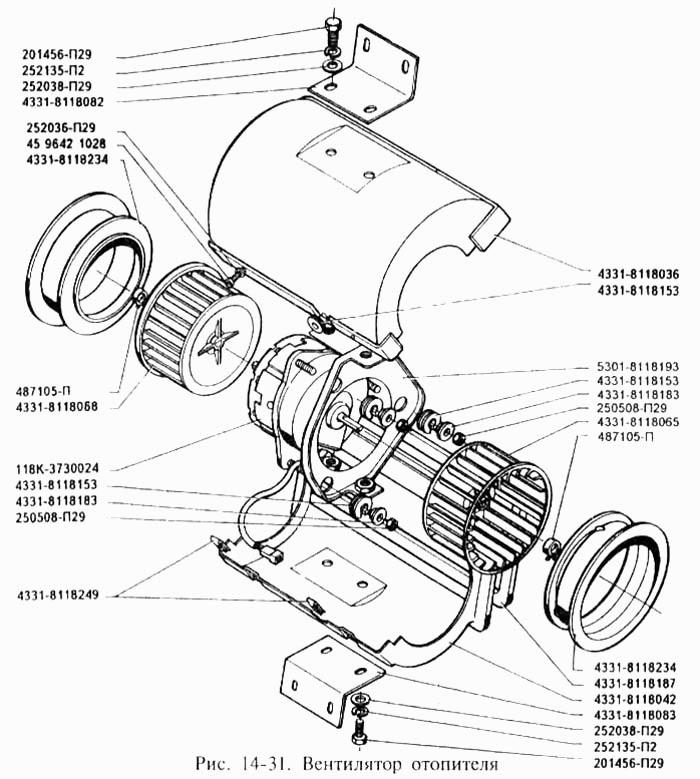 201456-П29
252135-П2
252038-П29
4331-8118082
252036-П29
45 9642 1028
4331-8118234
487105-П
4331-8118068
118К-3730024
4331-8118153
4331-8118183
250508-П29
4331-8118249
4331-8118036
4331-8118153
5301-8118193
4331-8118153
4331-8118183
250508-П29
4331-8118065
487105-П
4331-8118234
4331-8118187
4331-8118042
4331-8118083
252038-П29
252135-П2
201456-П29
Рис. 14-31. Вентилятор отопителя