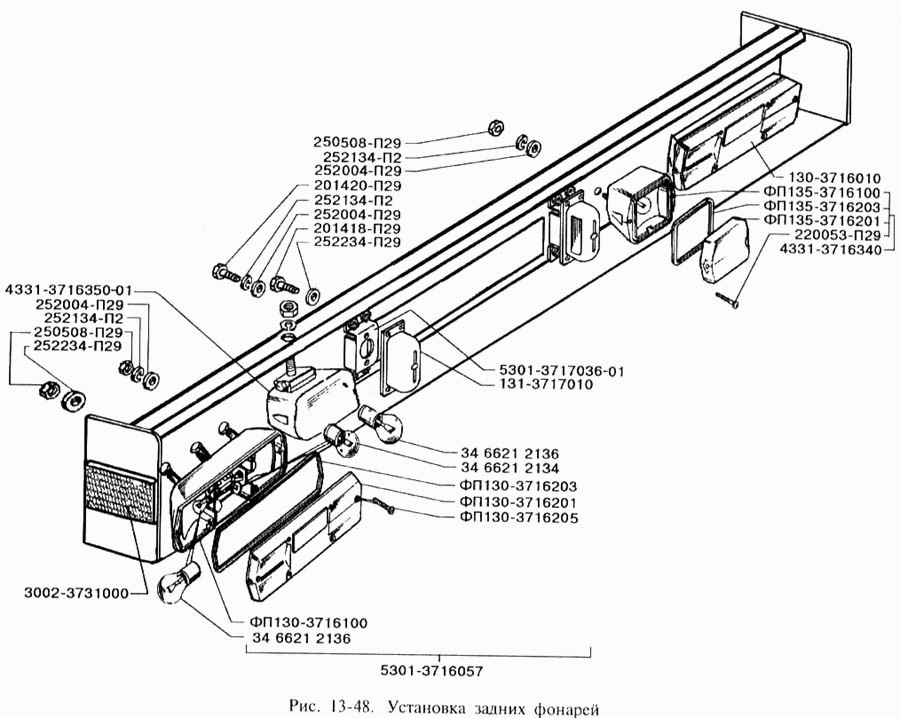 250508-П29
252134-П2
252004-П29
201420-П29
252134-П2
252004-П29
201418-П29
252234-П29
4331-3716350-01
252004-П29
252134-П2
250508-П29
252234-П29
130-3716010
ФП135-3716100
ФП135-3716203
ФП135-3716201
220053-П29
4331-3716340
5301-3717036-01
131-3717010
34 6621 2136
34 6621 2134
ФП130-3716203
ФП130-3716201
ФП130-3716205
3002-3731000
ФП130-3716100
34 6621 2136
5301-3716057

Рис. 13-48. Установка задних фонарей