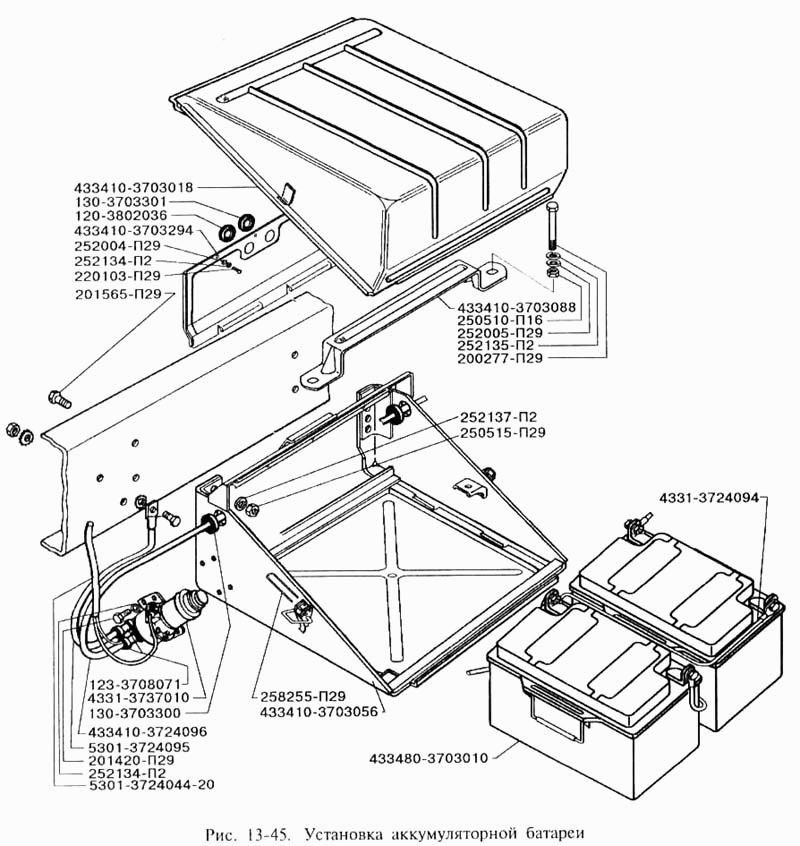 433410-3703018
130-3703301
120-3802036
433410-3703294
252004-П29
252134-П2
220103-П29
201565-П29

433410-3703088
250510-П16
252005-П29
252135-П2
200277-П29

252137-П2
250515-П29

4331-3724094

123-3708071
4331-3737010
130-3703300
433410-3724096
5301-3724095
201420-П29
252134-П2
5301-3724044-20

258255-П29
433410-3703056

433480-3703010

Рис. 13-45. Установка аккумуляторной батареи