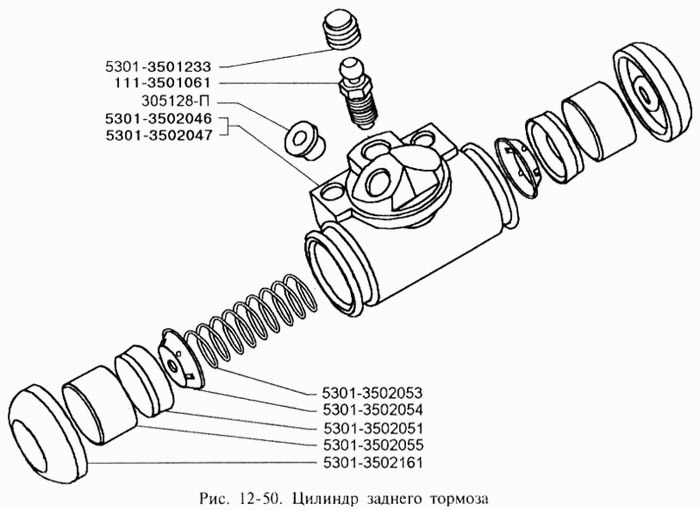 5301-3501233
111-3501061
305128-П
5301-3502046
5301-3502047

5301-3502053
5301-3502054
5301-3502051
5301-3502055
5301-3502161

Рис. 12-50. Цилиндр заднего тормоза