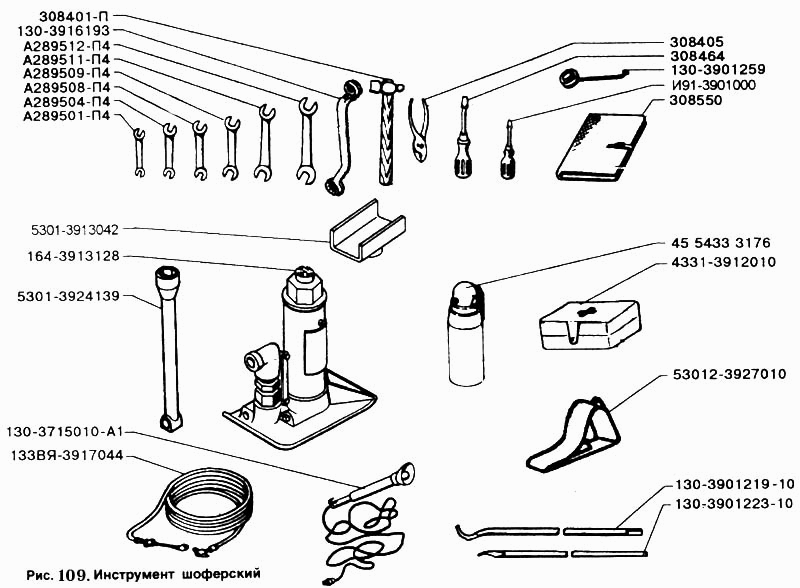 308401-П
130-3916193
А289512-П4
А289511-П4
А289509-П4
А289508-П4
А289504-П4
А289501-П4

308405
308464
130-3901259
И91-3901000
308550

5301-3913042
164-3913128
5301-3924139

45 5433 3176
4331-3912010

53012-3927010

130-3715010-А1
133ВЯ-3917044

130-3901219-10
130-3901223-10

Рис. 109. Инструмент шоферский