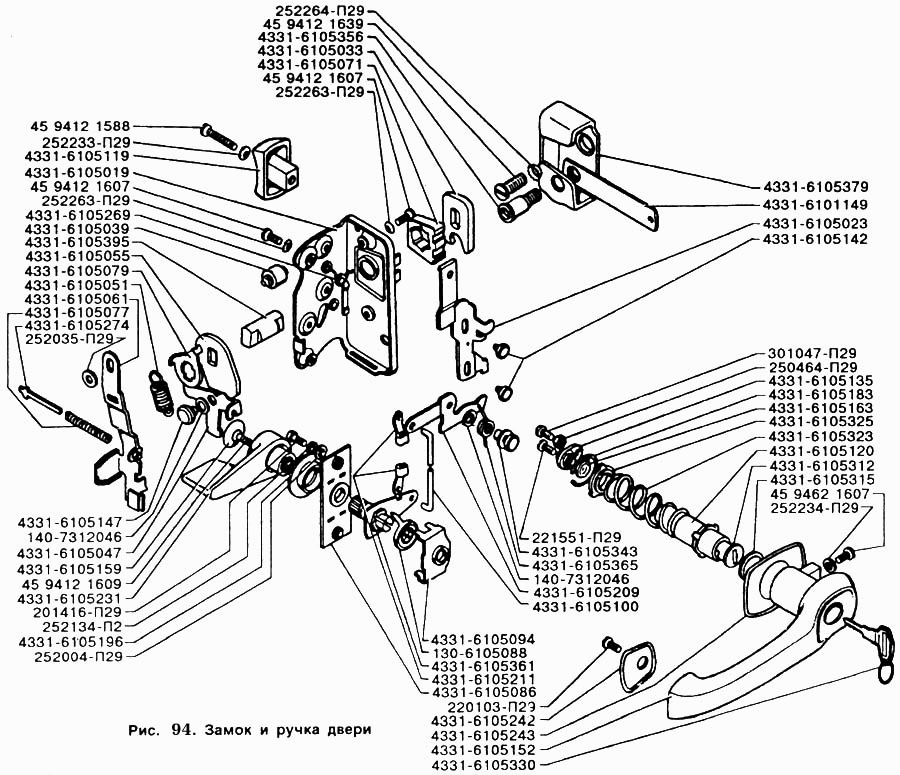 252264-П29
45 9412 1639
4331-6105356
4331-6105033
4331-6105071
45 9412 1607
252263-П29

45 9412 1588
252233-П29
4331-6105119
4331-6105019
45 9412 1607
252263-П29
4331-6105269
4331-6105039
4331-6105395
4331-6105055
4331-6105079
4331-6105051
4331-6105061
4331-6105077
4331-6105274
252035-П29

4331-6105379
4331-6101149
4331-6105023
4331-6105142

301047-П29
250464-П29
4331-6105135
4331-6105183
4331-6105163
4331-6105325
4331-6105323
4331-6105120
4331-6105312
4331-6105315
45 9462 1607
252234-П29

4331-6105147
140-7312046
4331-6105047
4331-6105159
45 9412 1609
4331-6105231
201416-П29
252134-П2
4331-6105196
252004-П29

221551-П29
4331-6105343
4331-6105365
140-7312046
4331-6105209
4331-6105100

4331-6105094
130-6105088
4331-6105361
4331-6105211
4331-6105086
220103-П29
4331-6105242
4331-6105243
4331-6105152
4331-6105330

Рис. 94. Замок и ручка двери