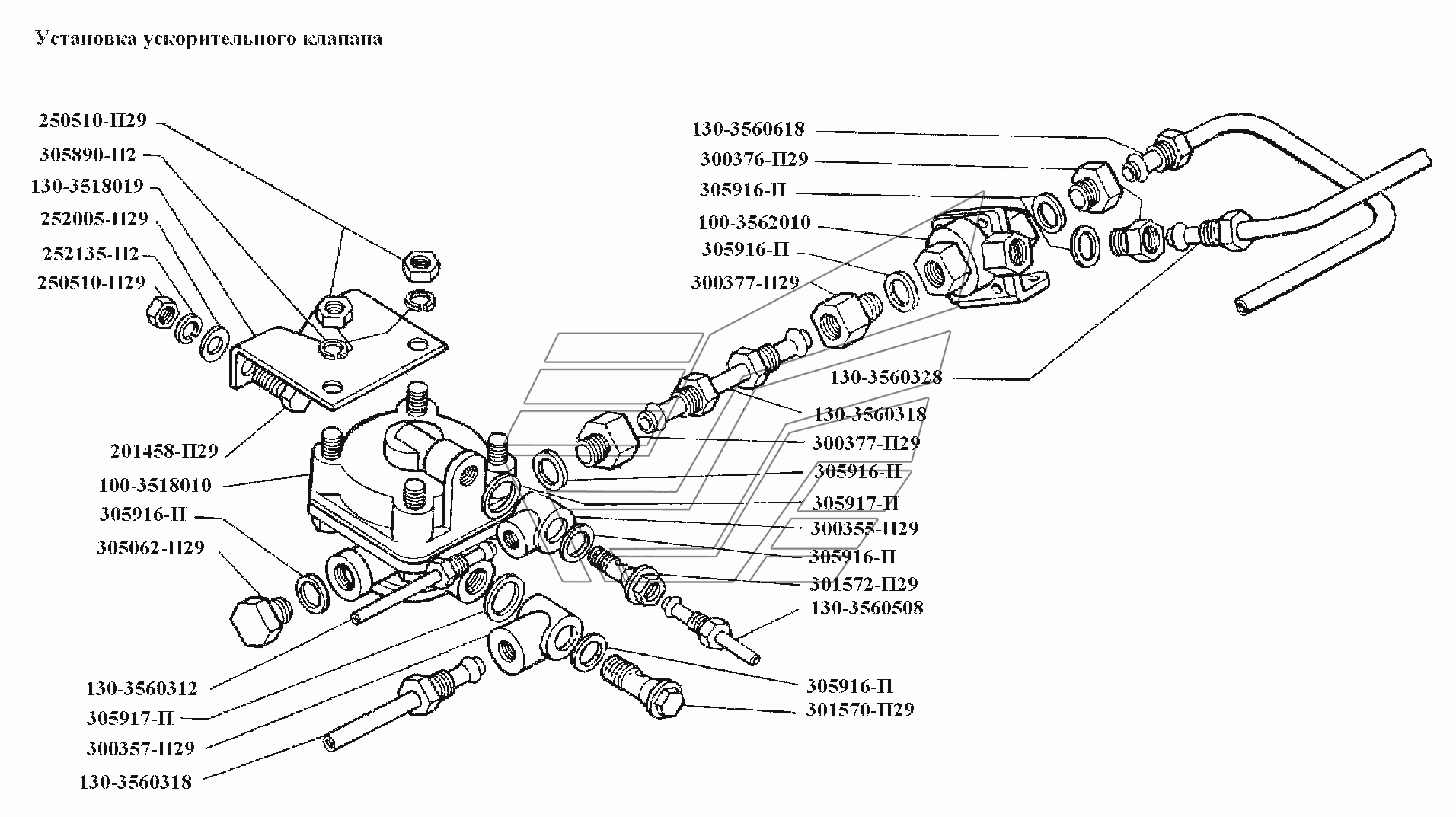 Установка ускорительного клапана

250510-П29
305890-П2
130-3518019
252005-П29
252135-П2
250510-П29
201458-П29
100-3518010
305916-П
305062-П29
130-3560312
305917-П
300357-П29
130-3560318

130-3560618
300376-П29
305916-П
100-3562010
305916-П
300377-П29
130-3560328
130-3560318
300377-П29
305916-П
305917-П
300355-П29
305916-П
301572-П29
130-3560508
305916-П
301570-П29