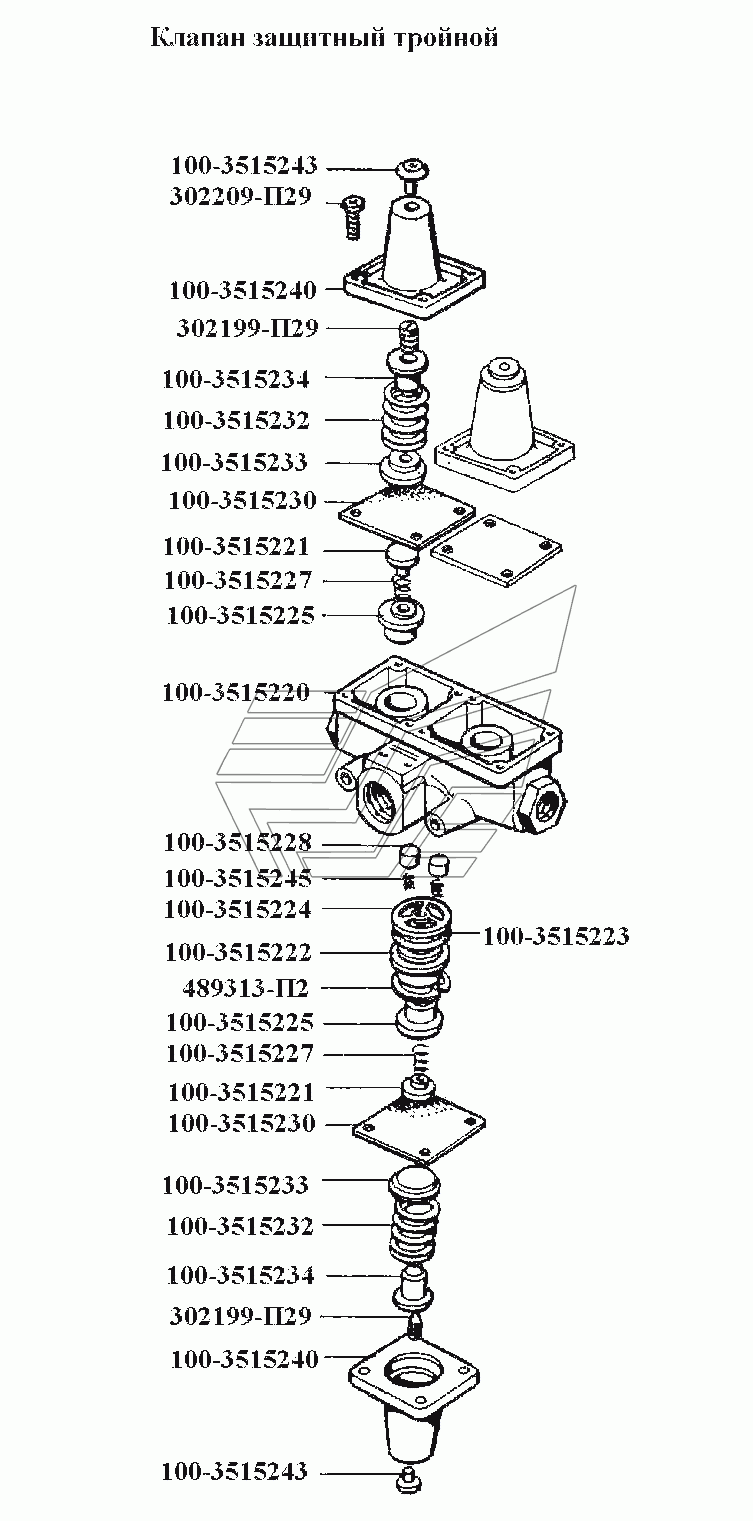 Клапан защитный тройной

100-3515243
302209-П29
100-3515240
302199-П29
100-3515234
100-3515232
100-3515233
100-3515230
100-3515221
100-3515227
100-3515225
100-3515220
100-3515228
100-3515245
100-3515224
100-3515223
100-3515222
489313-П2
100-3515225
100-3515227
100-3515221
100-3515230
100-3515233
100-3515232
100-3515234
302199-П29
100-3515240
100-3515243