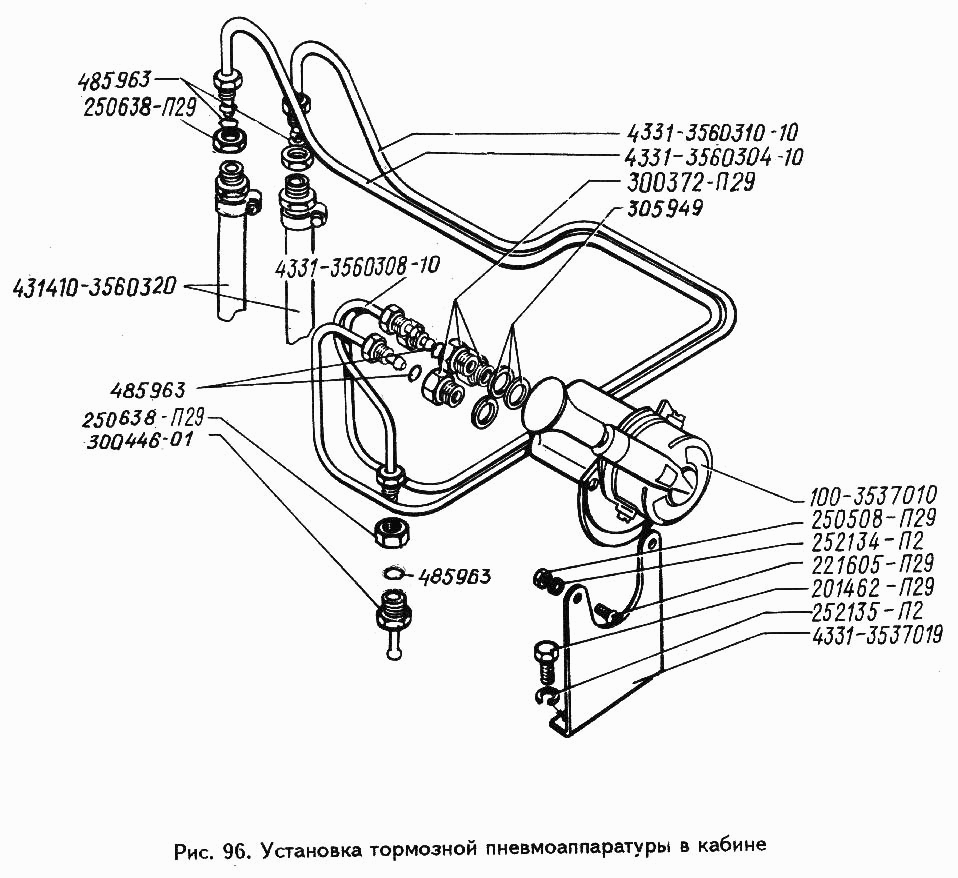 485963
250638-П29
4331-3560310-10
4331-3560304-10
300372-П29
305949
4331-3560308-10
431410-3560320
485963
250638-П29
300446-01
485963
100-3537010
250508-П29
252134-П2
221605-П29
201462-П29
252135-П2
4331-3537019

Рис. 96. Установка тормозной пневмоаппаратуры в кабине