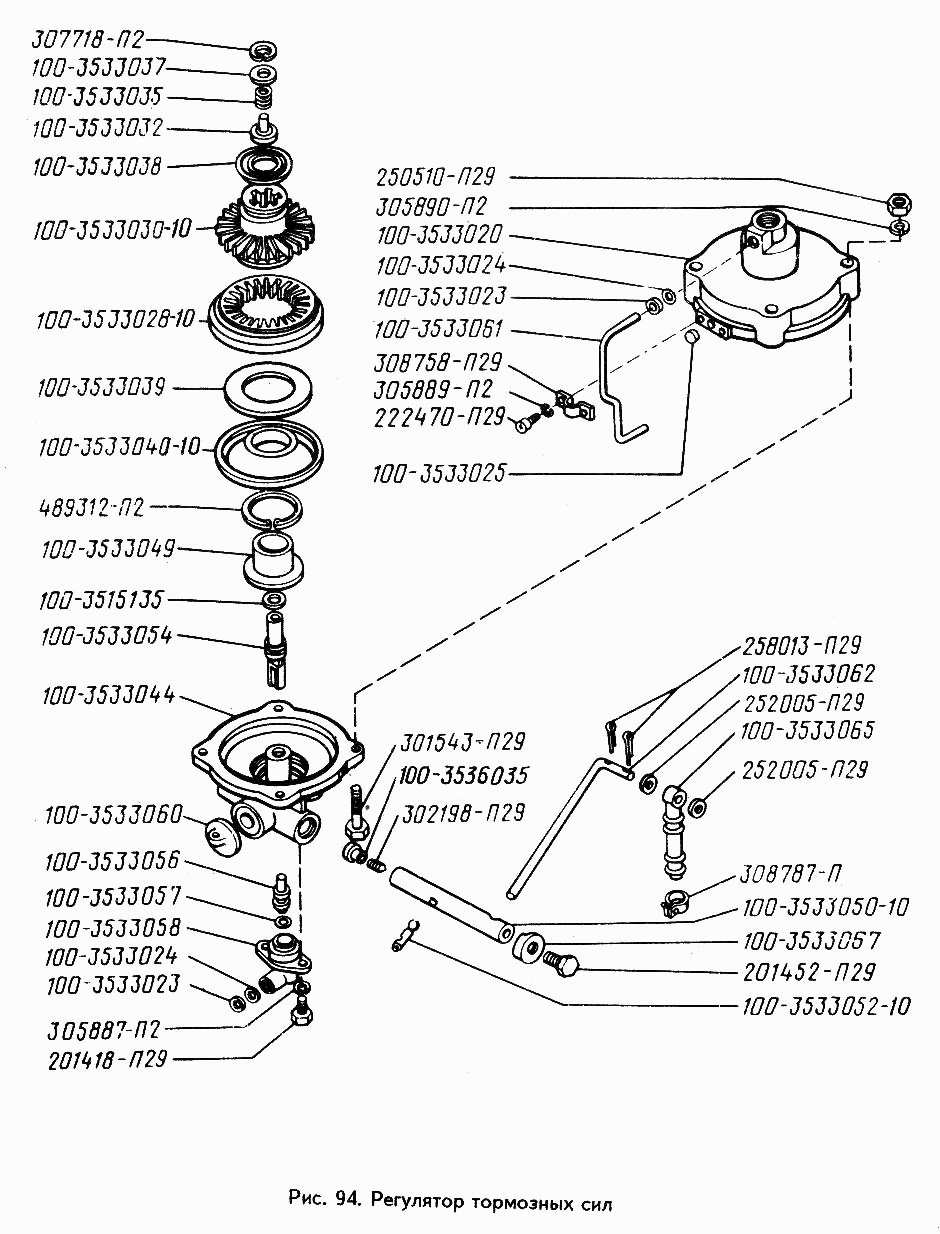 307718-П2
100-3533037
100-3533035
100-3533032
100-3533038
100-3533030-10
100-3533028-10
100-3533039
100-3533040-10
489312-П2
100-3533049
100-3515135
100-3533054
100-3533044
100-3533060
100-3533056
100-3533057
100-3533058
100-3533024
100-3533023
305887-П2
201418-П29

250510-П29
305890-П2
100-3533020
100-3533024
100-3533023
100-3533061
308758-П29
305889-П2
222470-П29
100-3533025

301543-П29
100-3536035
302198-П29

258013-П29
100-3533062
252005-П29
100-3533065
252005-П29
308787-П
100-3533050-10
100-3533067
201452-П29
100-3533052-10

Рис. 94. Регулятор тормозных сил