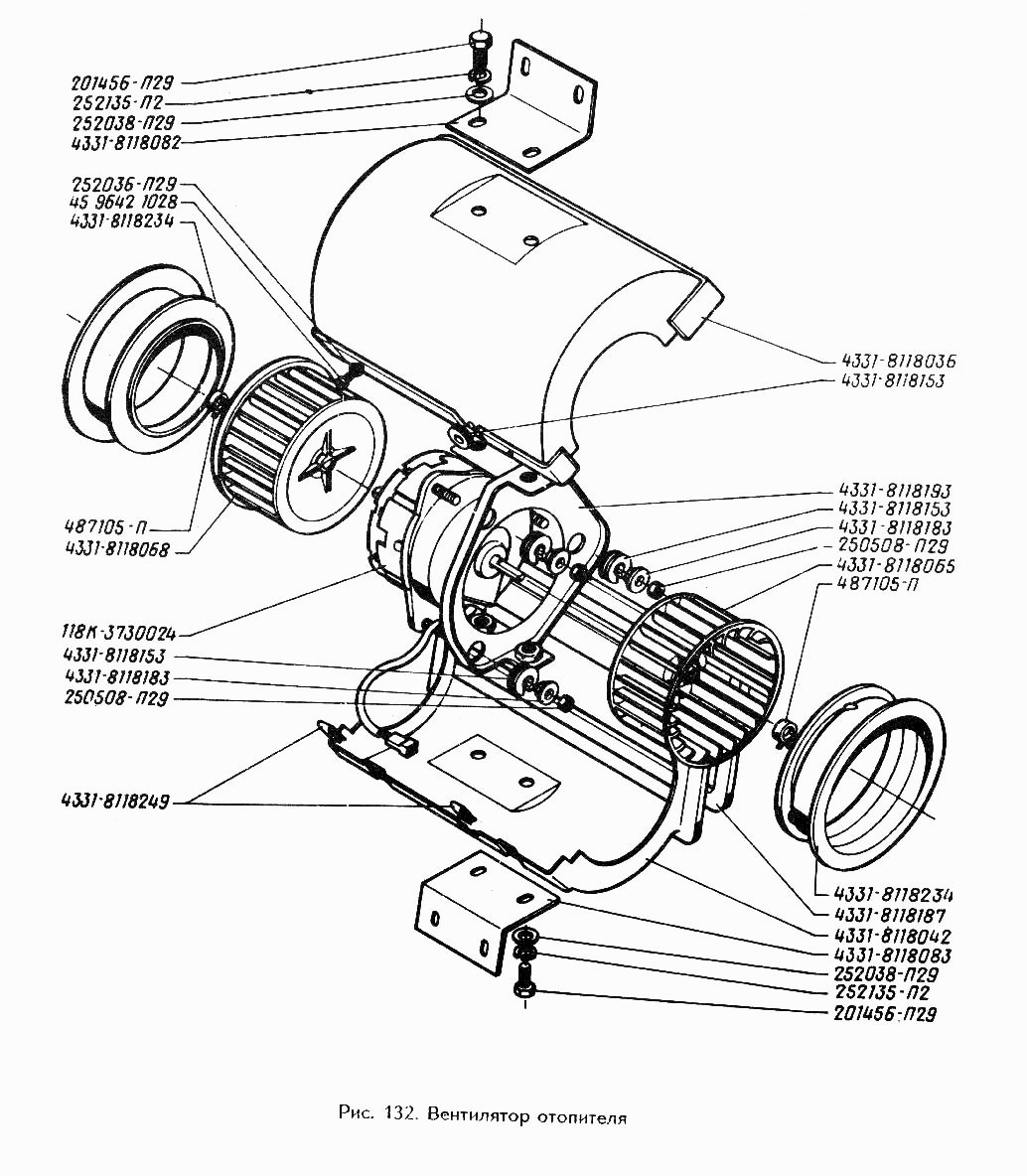 201456-П29
252135-П2
252038-П29
4331-8118082
252036-П29
45 9642 1028
4331-8118234
487105-П
4331-8118068
118К-3730024
4331-8118153
4331-8118183
250508-П29
4331-8118249
4331-8118036
4331-8118153
4331-8118193
4331-8118153
4331-8118183
250508-П29
4331-8118065
487105-П
4331-8118234
4331-8118187
4331-8118042
4331-8118083
252038-П29
252135-П2
201456-П29

Рис. 132. Вентилятор отопителя