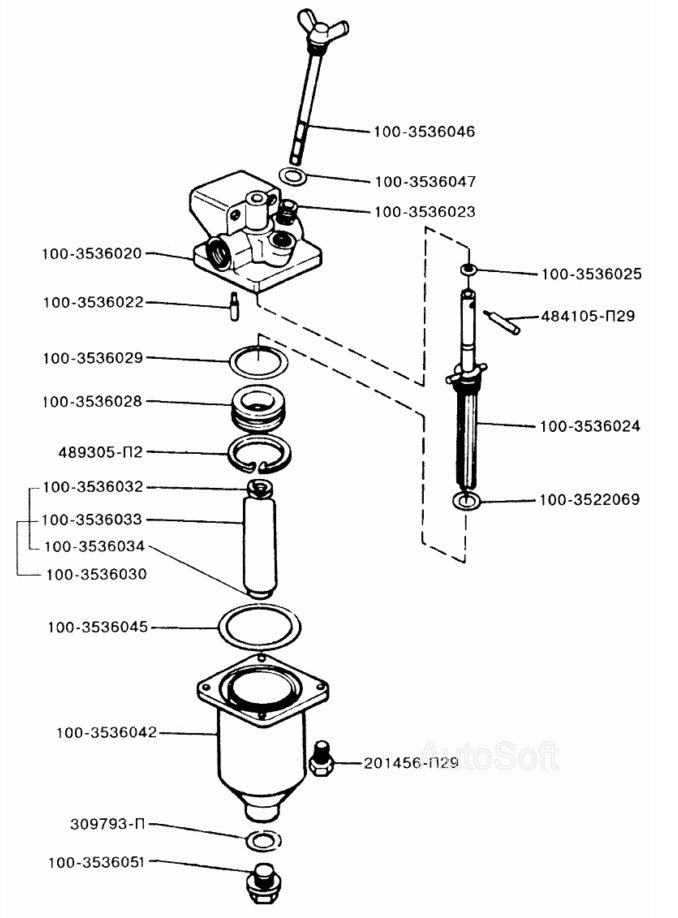 100-3536046
100-3536047
100-3536023
100-3536020
100-3536025
100-3536022
484105-П29
100-3536029
100-3536028
100-3536024
489305-П2
100-3536032
100-3522069
100-3536033
100-3536034
100-3536030
100-3536045
100-3536042
AutoSoft
201456-П29
309793-П
100-3536051