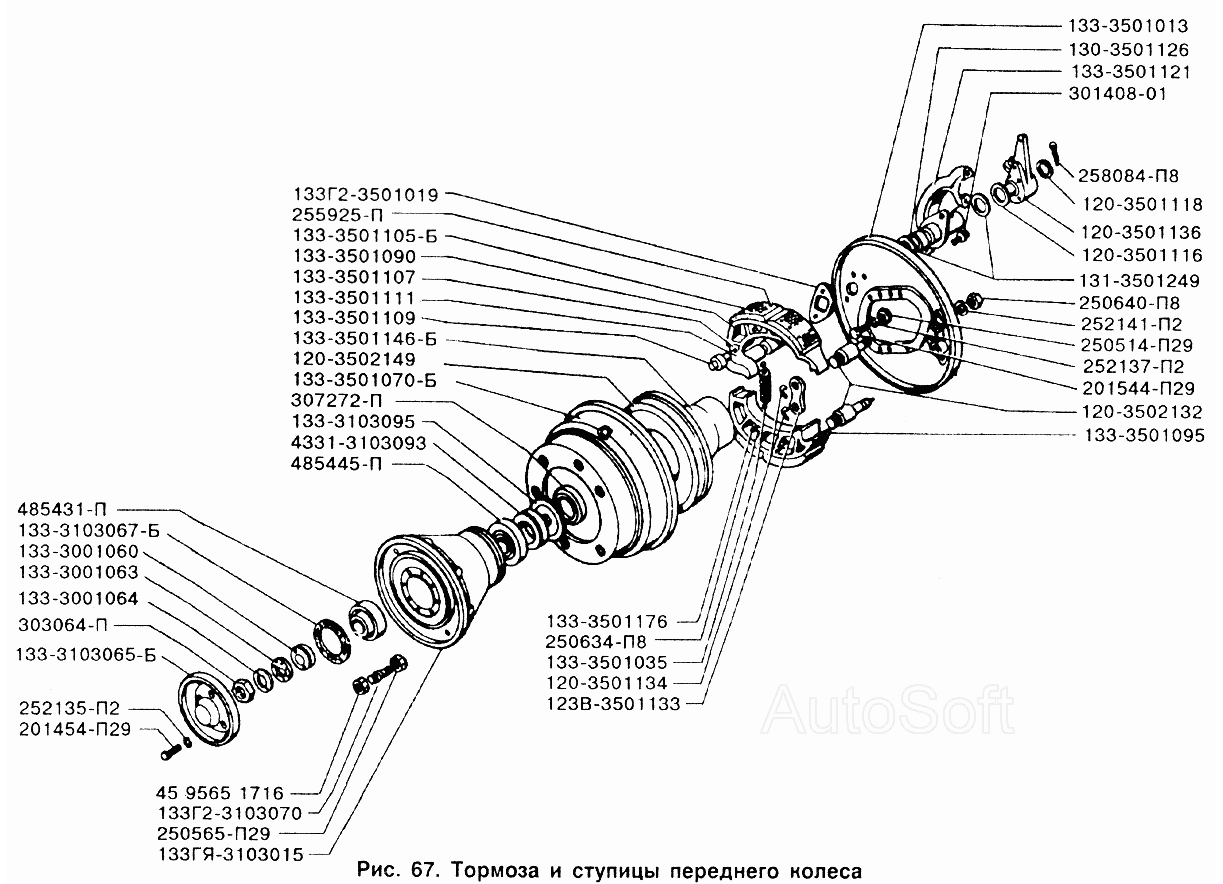 133-3501013
130-3501126
133-3501121
301408-01
258084-П8
120-3501118
120-3501136
120-3501116
131-3501249
250640-П8
252141-П2
250514-П29
252137-П2
201544-П29
120-3502132
133-3501095

133Г2-3501019
255925-П
133-3501105-Б
133-3501090
133-3501107
133-3501111
133-3501109
133-3501146-Б
120-3502149
133-3501070-Б
307272-П
133-3103095
4331-3103093
485445-П

485431-П
133-3103067-Б
133-3001060
133-3001063
133-3001064
303064-П
133-3103065-Б
252135-П2
201454-П29

133-3501176
250634-П8
133-3501035
120-3501134
123В-3501133

AutoSoft

45 9565 1716
133Г2-3103070
250565-П29
133ГЯ-3103015

Рис. 67. Тормоза и ступицы переднего колеса