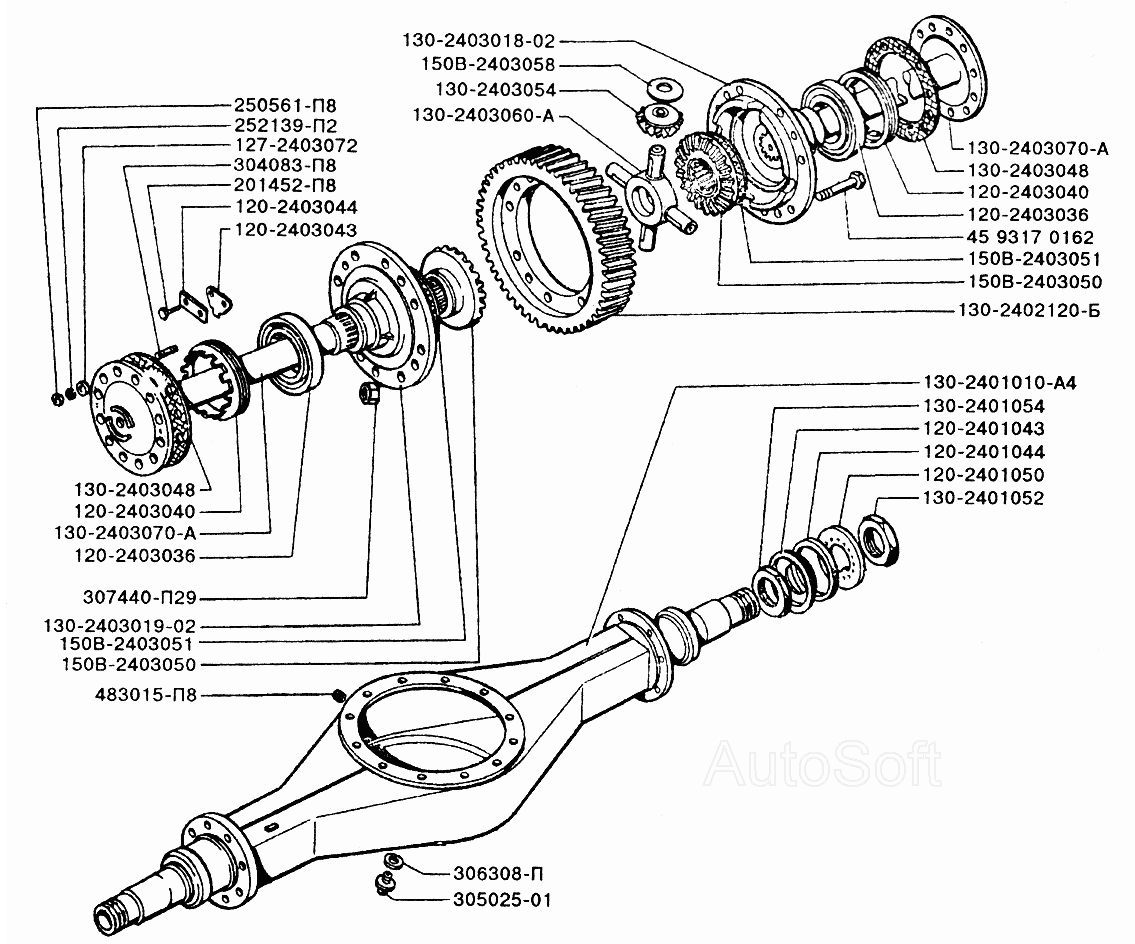 130-2403018-02
150В-2403058
130-2403054
130-2403060-А
250561-П8
252139-П2
127-2403072
304083-П8
201452-П8
120-2403044
120-2403043
130-2403070-А
130-2403048
120-2403040
120-2403036
45 9317 0162
150В-2403051
150В-2403050
130-2402120-Б
130-2401010-А4
130-2401054
120-2401043
120-2401044
120-2401050
130-2401052
130-2403048
120-2403040
130-2403070-А
120-2403036
307440-П29
130-2403019-02
150В-2403051
150В-2403050
483015-П8
AutoSoft
306308-П
305025-01