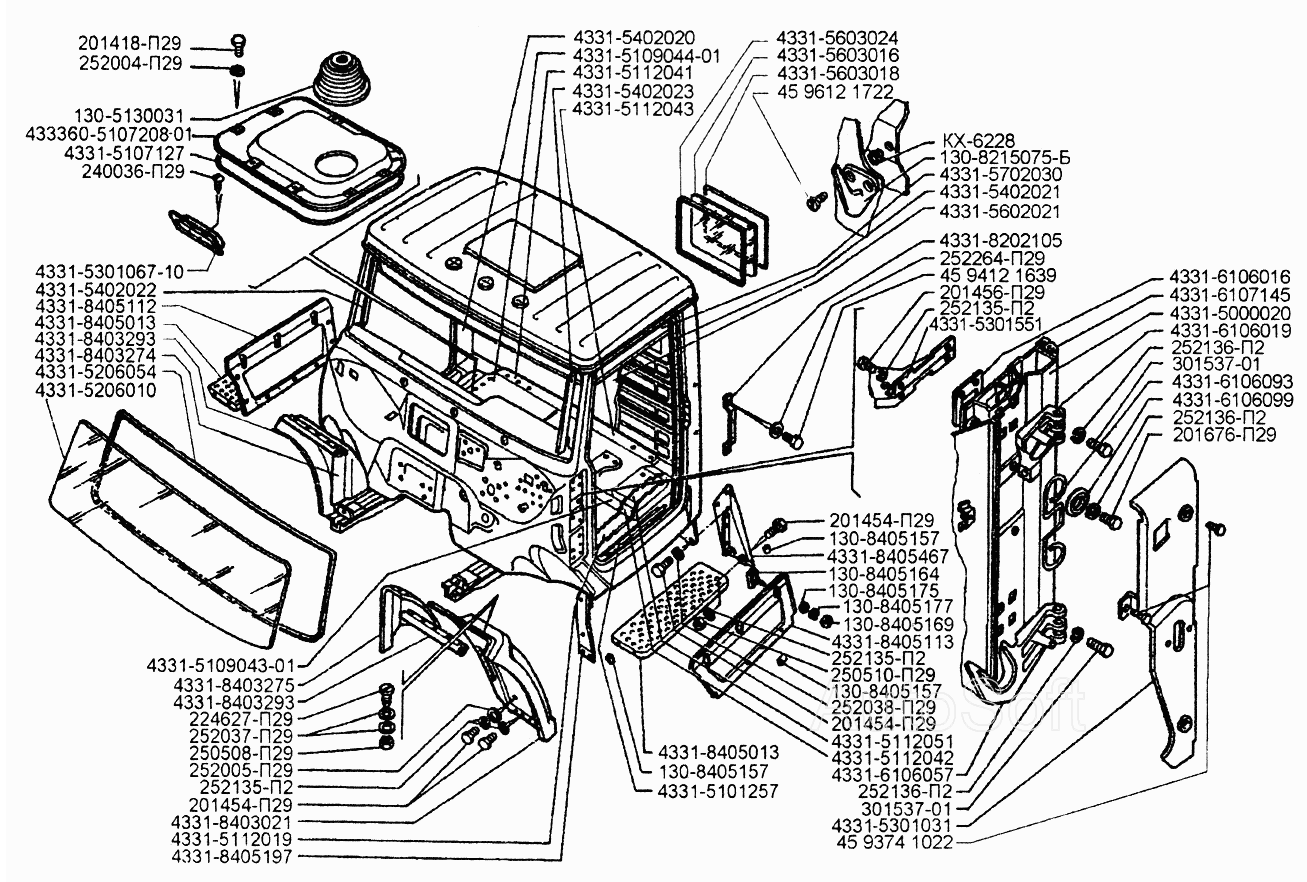 201418-П29
252004-П29
130-5130031
433360-5107208-01
4331-5107127
240036-П29
4331-5301067-10
4331-5402022
4331-8405112
4331-8405013
4331-8403293
4331-8403274
4331-5206054
4331-5206010

4331-5402020
4331-5109044-01
4331-5112041
4331-5402023
4331-5112043

4331-5603024
4331-5603016
4331-5603018
45 9612 1722

КХ-6228
130-8215075-Б
4331-5702030
4331-5402021
4331-5602021
4331-8202105
252264-П29
45 9412 1639
201456-П29
252135-П2
4331-5301551

4331-6106016
4331-6107145
4331-5000020
4331-6106019
252136-П2
301537-01
4331-6106093
4331-6106099
252136-П2
201676-П29

201454-П29
130-8405157
4331-8405467
130-8405164
130-8405175
130-8405177
130-8405169
4331-8405113
252135-П2
250510-П29
130-8405157
252038-П29
201454-П29
4331-5112051
4331-5112042
4331-6106057
252136-П2
301537-01
4331-5301031
45 9374 1022

4331-5109043-01
4331-8403275
4331-8403293
224627-П29
252037-П29
250508-П29
252005-П29
252135-П2
201454-П29
4331-8403021
4331-5112019
4331-8405197

4331-8405013
130-8405157
4331-5101257