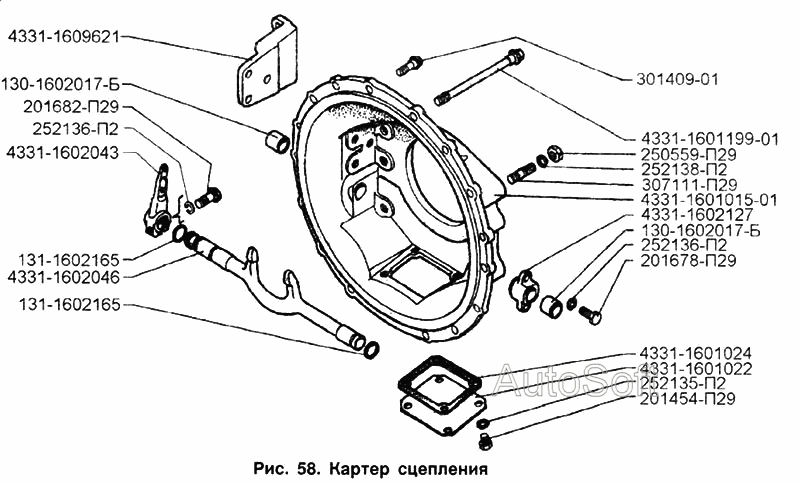 4331-1609621
130-1602017-Б
201682-П29
252136-П2
4331-1602043
131-1602165
4331-1602046
131-1602165
301409-01
4331-1601199-01
250559-П29
252138-П2
307111-П29
4331-1601015-01
4331-1602127
130-1602017-Б
252136-П2
201678-П29
4331-1601024
4331-1601022
252135-П2
201454-П29
AutoSoft

Рис. 58. Картер сцепления