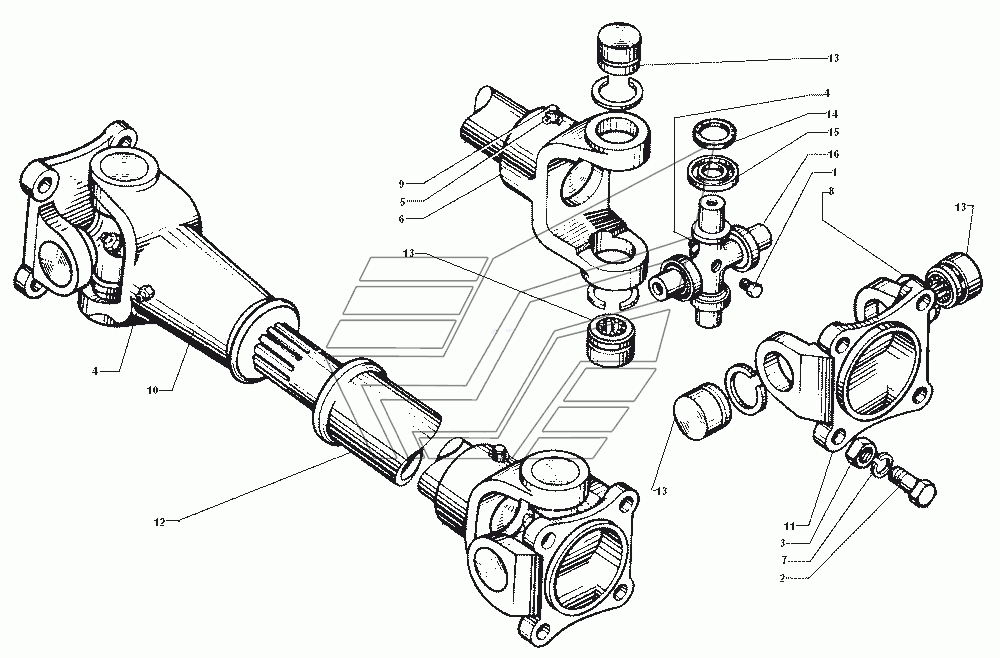 13
4
14
15
16
1
8
13
9
5
6
13
4
10
12
13
11
3
7
2