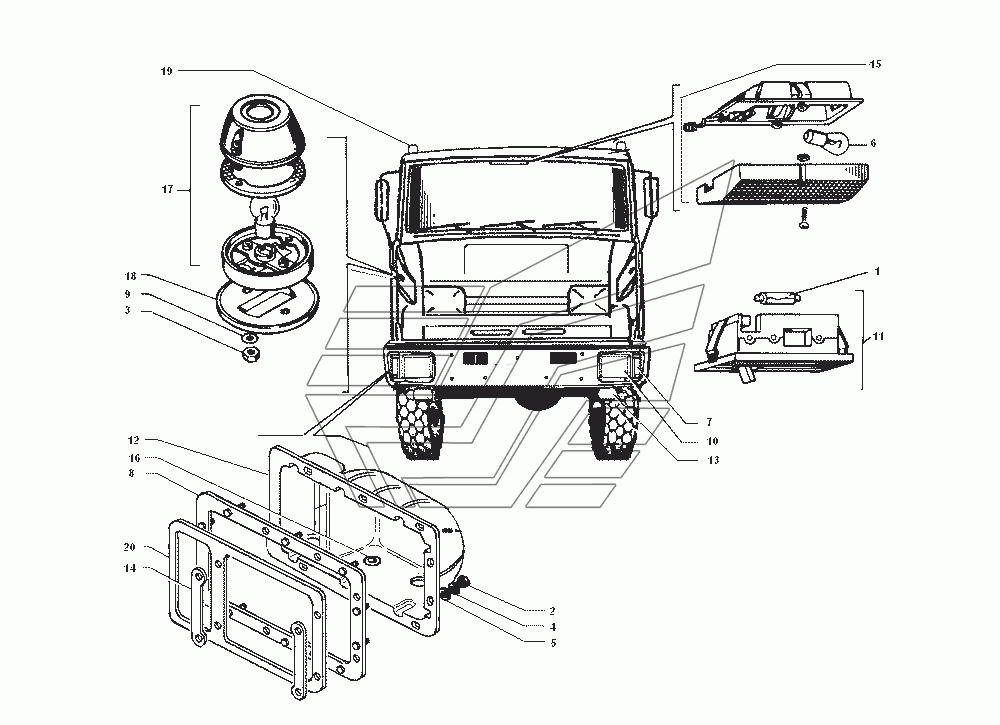 19
15
6
17
18
9
3
1
11
7
10
13
12
16
8
20
14
2
4
5