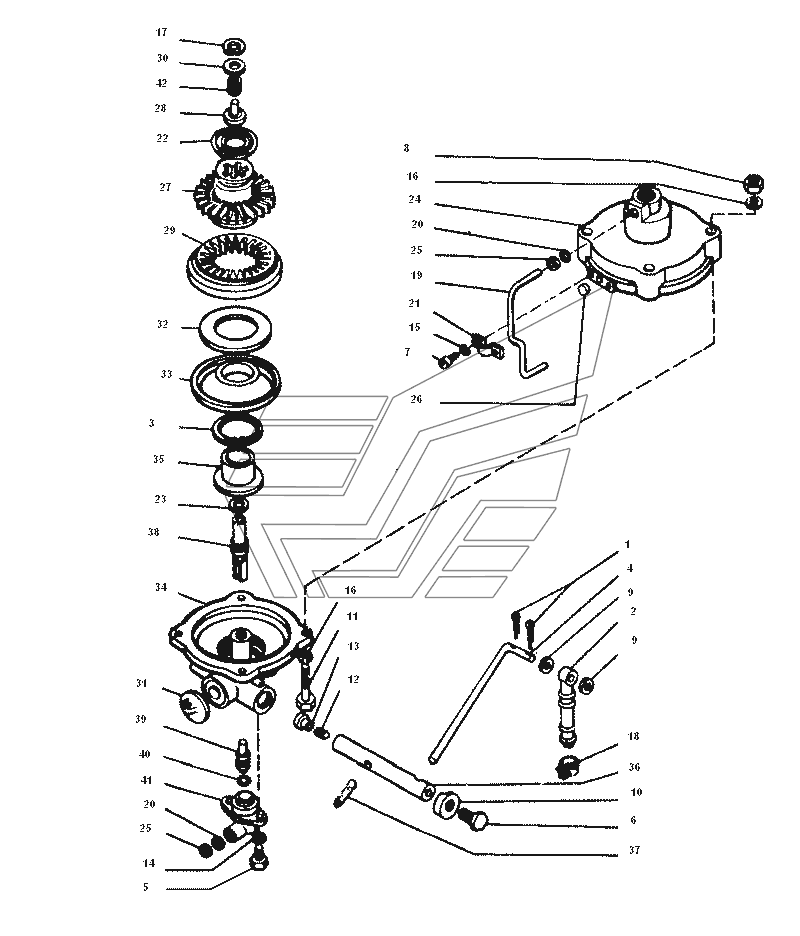 17
30
42
28
22
27
29
32
33
3
35
23
38
34
31
39
40
41
20
25
14
5
8
16
24
20
25
19
21
15
7
26
16
11
13
12
1
4
9
2
9
18
36
10
6
37