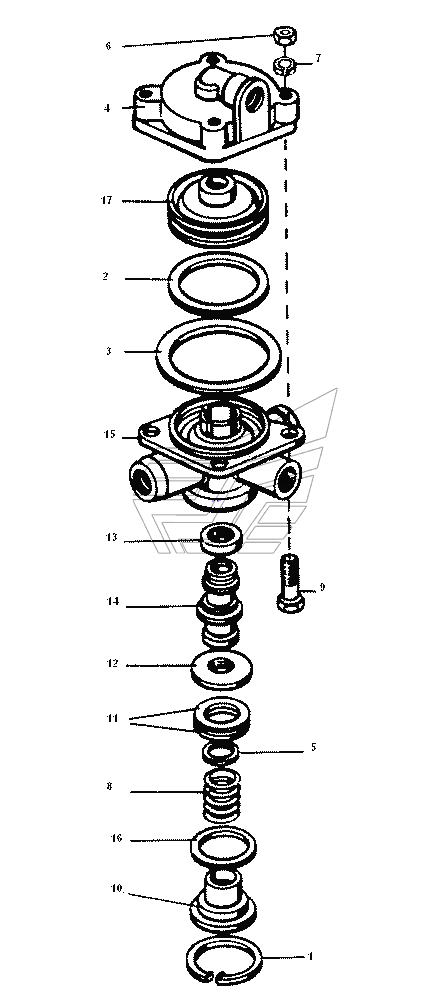 6
7
4
17
2
3
15
13
9
14
12
11
5
8
16
10
1