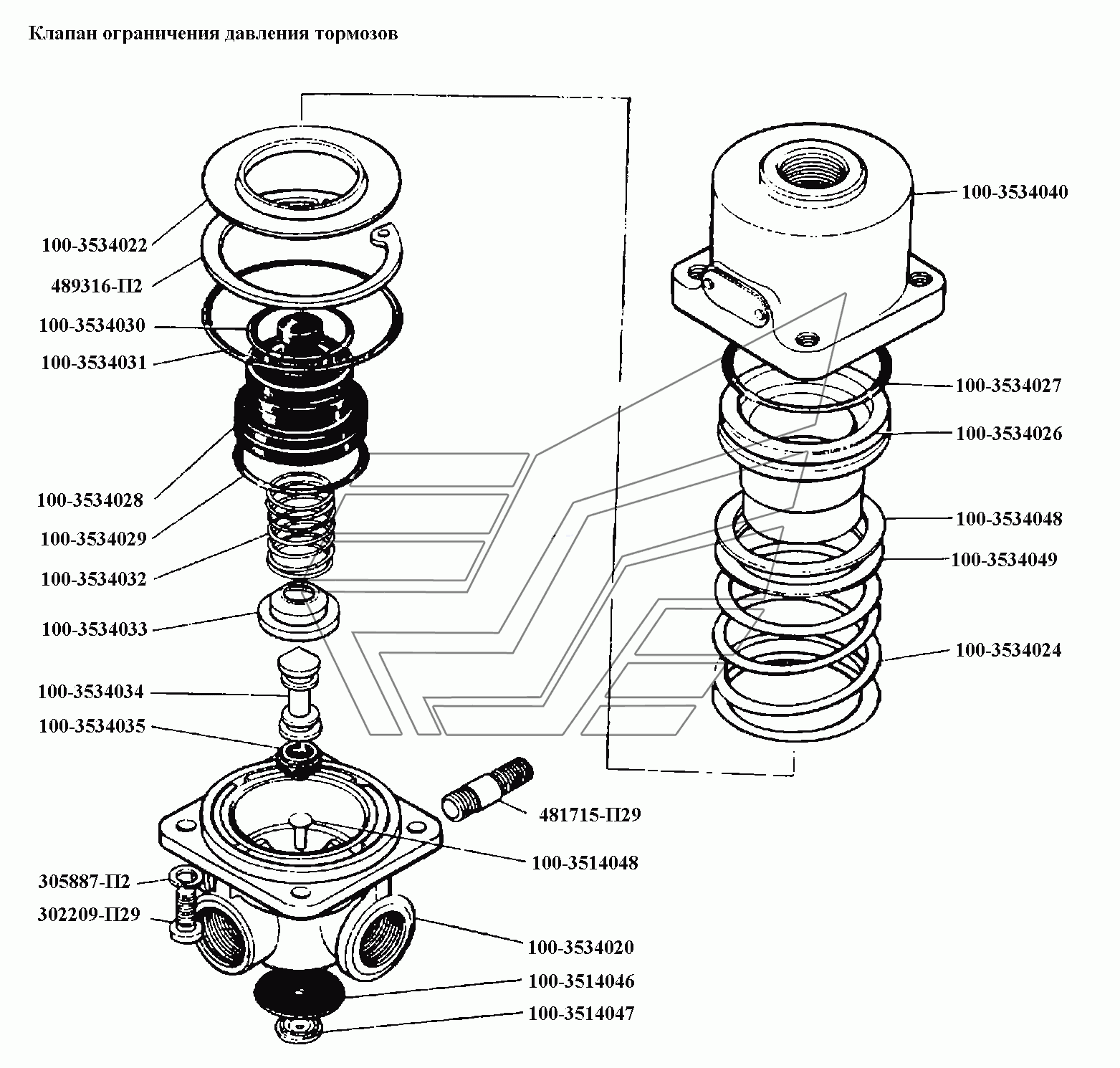 Клапан ограничения давления тормозов

100-3534022
489316-П2
100-3534030
100-3534031
100-3534028
100-3534029
100-3534032
100-3534033
100-3534034
100-3534035
305887-П2
302209-П29

100-3534040
100-3534027
100-3534026
100-3534048
100-3534049
100-3534024

481715-П29
100-3514048
100-3534020
100-3514046
100-3514047