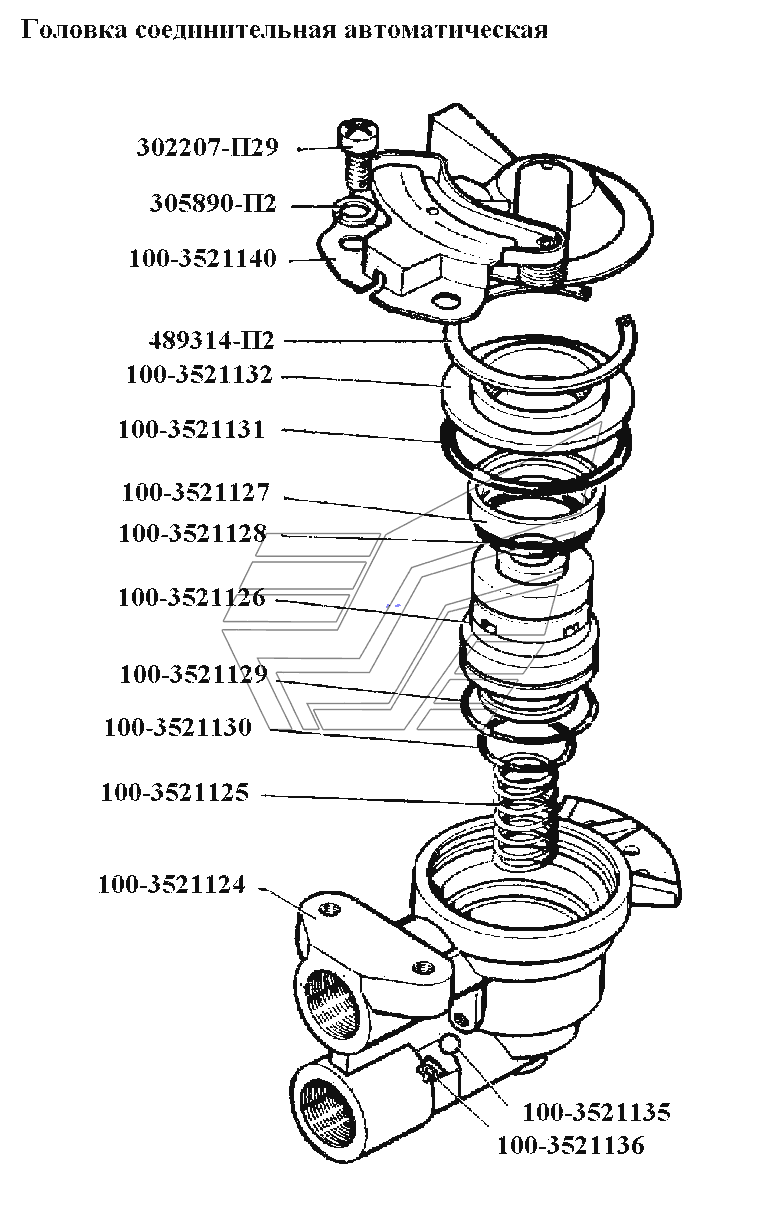 Головка соединительная автоматическая

302207-П29
305890-П2
100-3521140
489314-П2
100-3521132
100-3521131
100-3521127
100-3521128
100-3521126
100-3521129
100-3521130
100-3521125
100-3521124
100-3521135
100-3521136