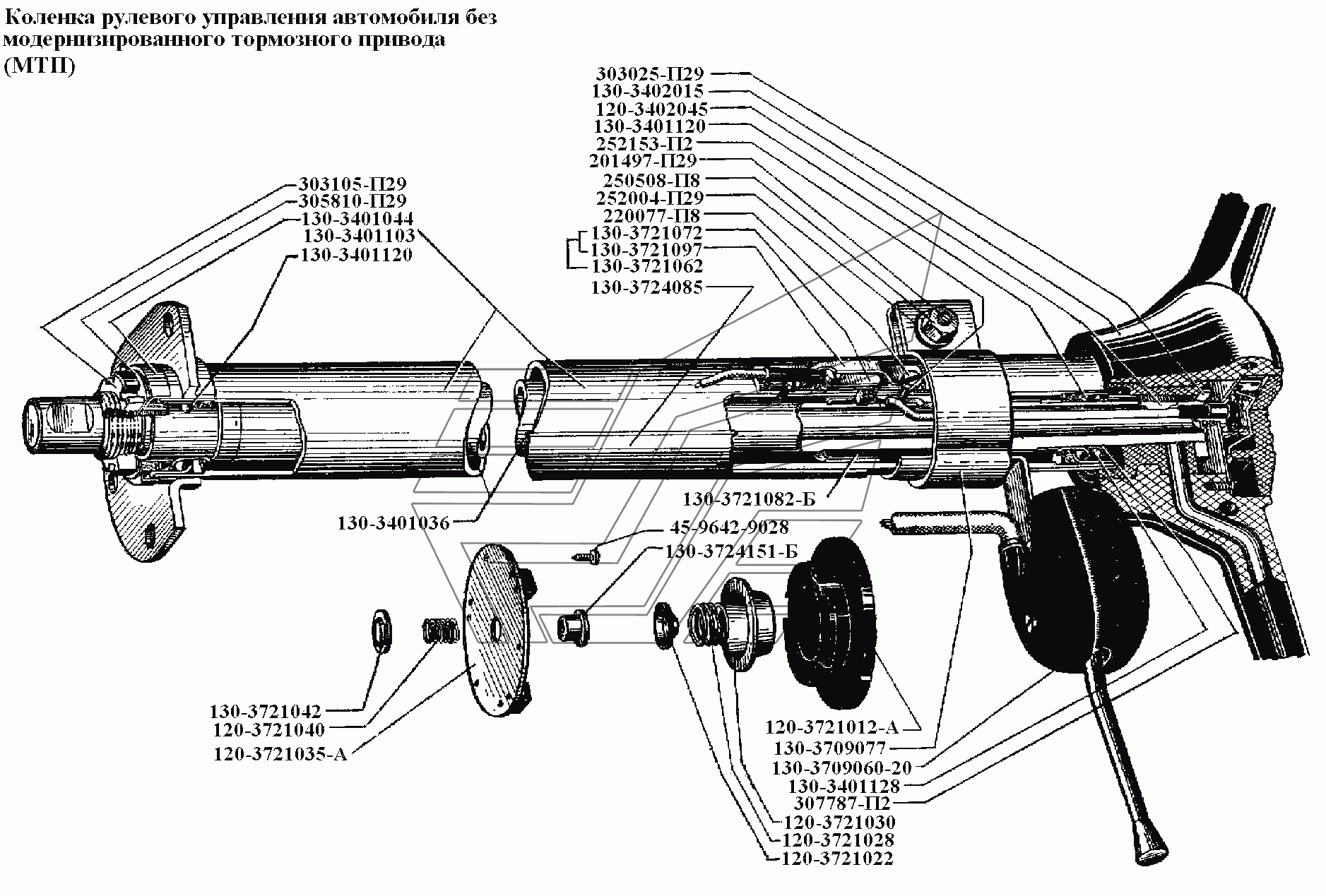 Коленка рулевого управления автомобиля без модернизированного тормозного привода (МТП)

303025-П29
130-3402015
120-3402045
130-3401120
252153-П2
201497-П29
250508-П8
252004-П29
220077-П8
130-3721072
130-3721097
130-3721062
130-3724085

303105-П29
305810-П29
130-3401044
130-3401103
130-3401120

130-3721082-Б
130-3401036
45-9642-9028
130-3724151-Б

130-3721042
120-3721040
120-3721035-А

120-3721012-А
130-3709077
130-3709060-20
130-3401128
307787-П2
120-3721030
120-3721028
120-3721022