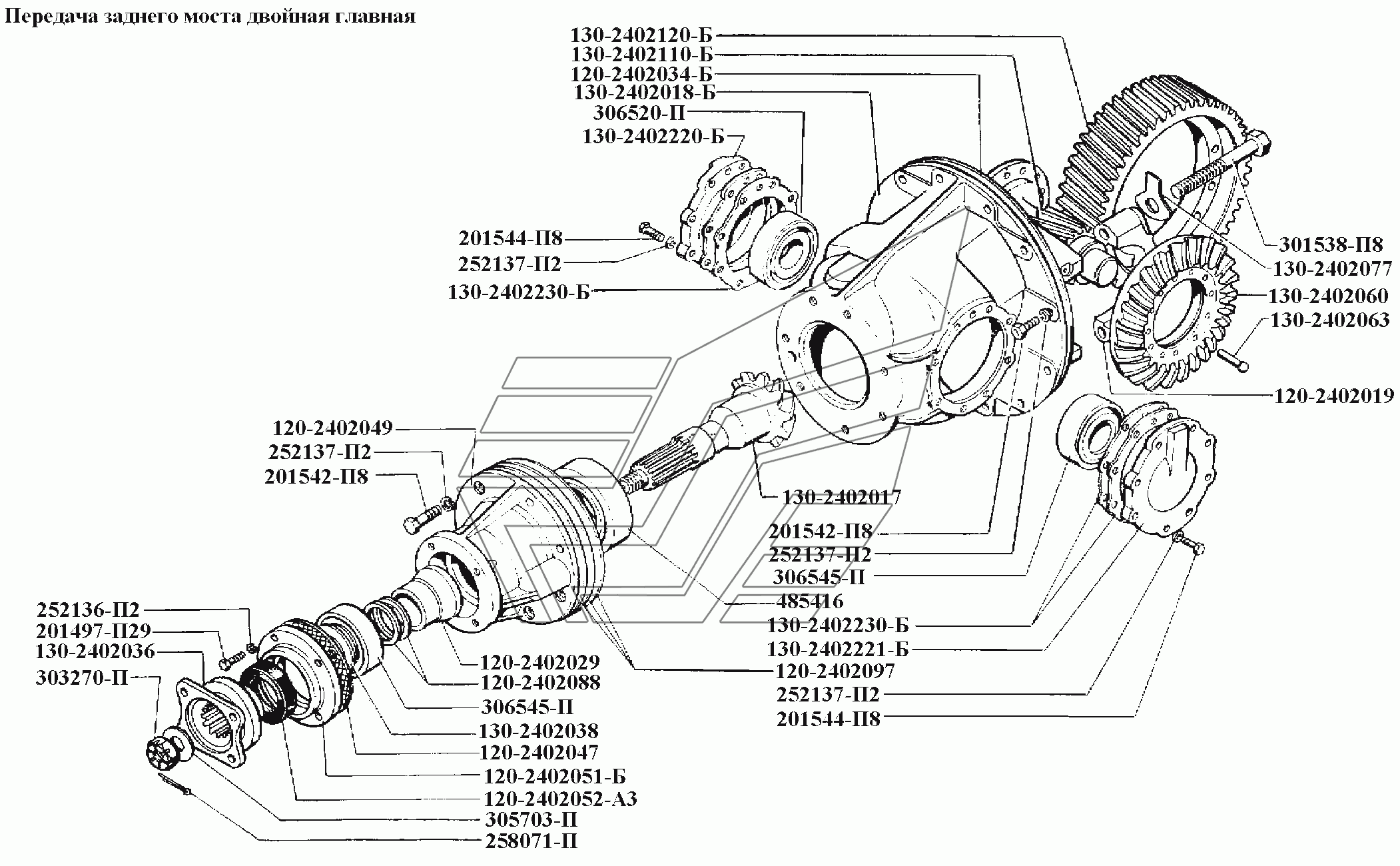 Передача заднего моста двойная главная

130-2402120-Б
130-2402110-Б
120-2402034-Б
130-2402018-Б
306520-П
130-2402220-Б
201544-П8
252137-П2
130-2402230-Б
301538-П8
130-2402077
130-2402060
130-2402063
120-2402019
120-2402049
252137-П2
201542-П8
130-2402017
201542-П8
252137-П2
306545-П
485416
130-2402230-Б
130-2402221-Б
120-2402097
252137-П2
201544-П8
252136-П2
201497-П29
130-2402036
303270-П
120-2402029
120-2402088
306545-П
130-2402038
120-2402047
120-2402051-Б
120-2402052-А3
305703-П
258071-П