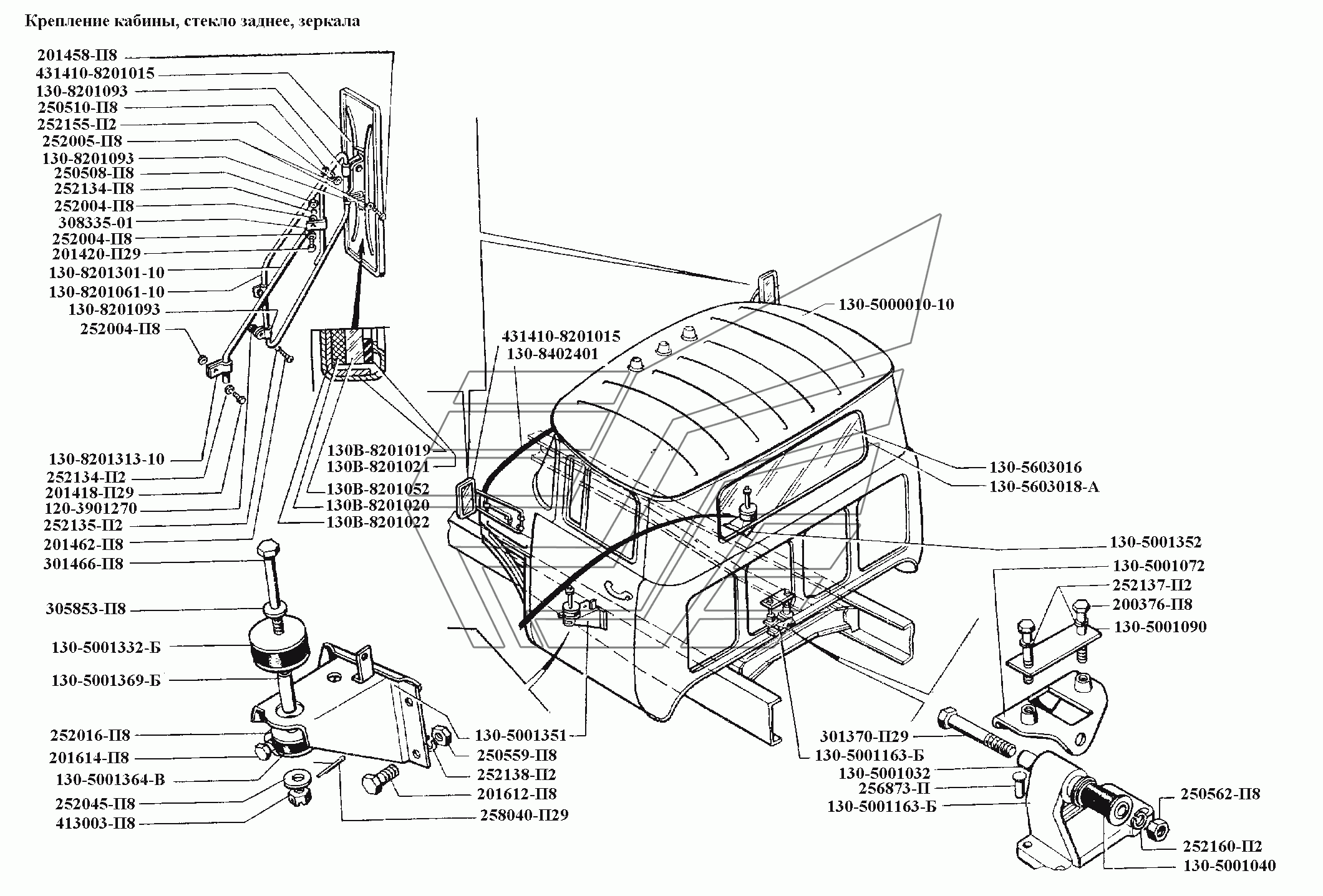 Крепление кабины, стекло заднее, зеркала

201458-П8
431410-8201015
130-8201093
250510-П8
252155-П2
252005-П8
130-8201093
250508-П8
252134-П8
252004-П8
308335-01
252004-П8
201420-П29
130-8201301-10
130-8201061-10
130-8201093
252004-П8
130-8201313-10
252134-П2
201418-П29
120-3901270
252135-П2
201462-П8
301466-П8
305853-П8
130-5001332-Б
130-5001369-Б
252016-П8
201614-П8
130-5001364-В
252045-П8
413003-П8

431410-8201015
130-8402401
130В-8201019
130В-8201021
130В-8201052
130В-8201020
130В-8201022
130-5001351
250559-П8
252138-П2
201612-П8
258040-П29

130-5000010-10
130-5603016
130-5603018-А
130-5001352
130-5001072
252137-П2
200376-П8
130-5001090
301370-П29
130-5001163-Б
130-5001032
256873-П
130-5001163-Б
250562-П8
252160-П2
130-5001040