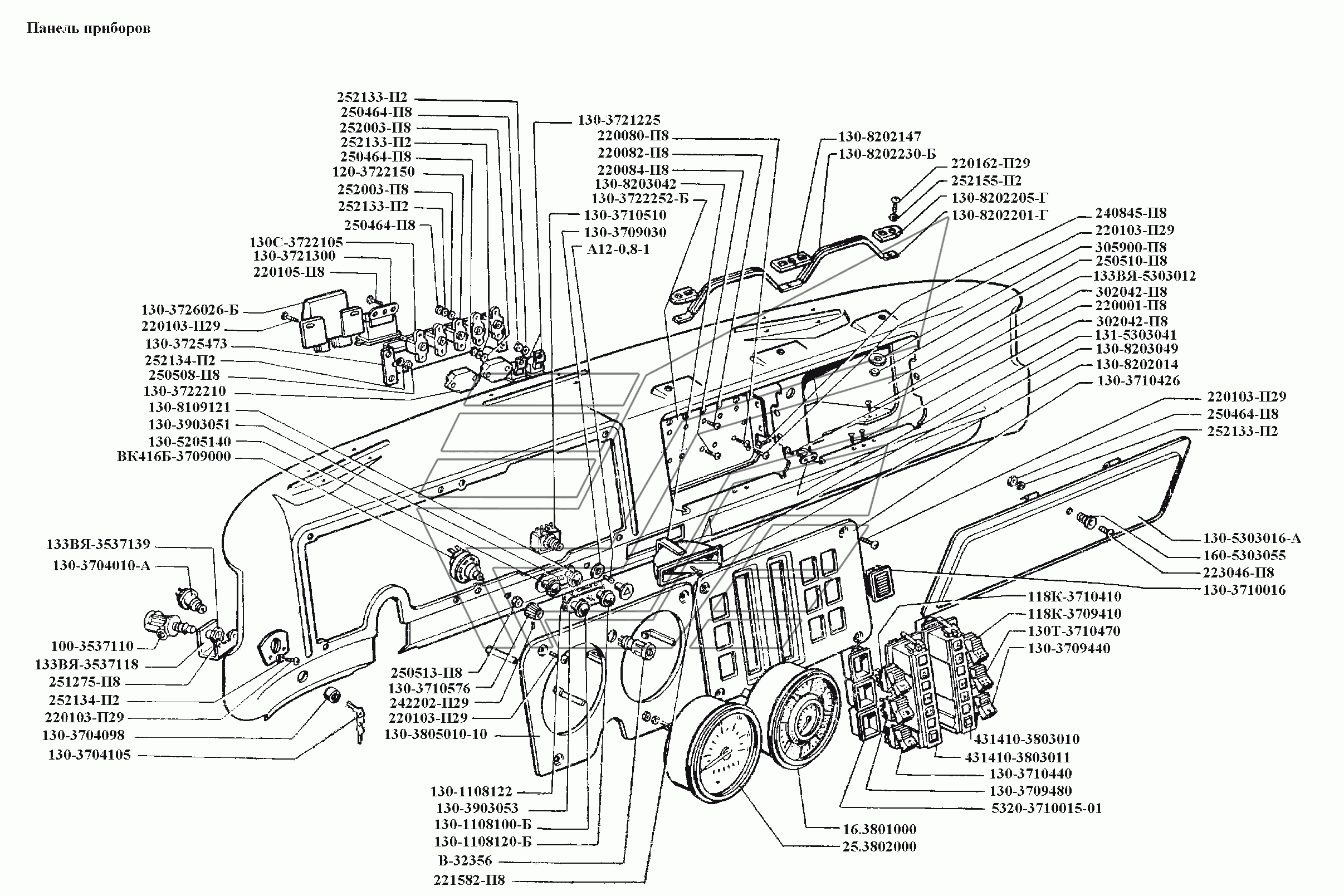 Панель приборов

252133-П2
250464-П8
252003-П8
252133-П2
250464-П8
120-3722150
252003-П8
252133-П2
250464-П8
130С-3722105
130-3721300
220105-П8
130-3726026-Б
220103-П29
130-3725473
252134-П2
250508-П8
130-3722210
130-8109121
130-3903051
130-5205140
ВК416Б-3709000
133ВЯ-3537139
130-3704010-А
100-3537110
133ВЯ-3537118
251275-П8
252134-П2
220103-П29
130-3704098
130-3704105

130-3721225
220080-П8
220082-П8
220084-П8
130-8203042
130-3722252-Б
130-3710510
130-3709030
А12-0,8-1

130-8202147
130-8202230-Б
220162-П29
252155-П2
130-8202205-Г
130-8202201-Г
240845-П8
220103-П29
305900-П8
250510-П8
133ВЯ-5303012
302042-П8
220001-П8
302042-П8
131-5303041
130-8203049
130-8202014
130-3710426
220103-П29
250464-П8
252133-П2
130-5303016-А
160-5303055
223046-П8
130-3710016
118К-3710410
118К-3709410
130Т-3710470
130-3709440
431410-3803010
431410-3803011
130-3710440
130-3709480
5320-3710015-01
16.3801000
25.3802000

250513-П8
130-3710576
242202-П29
220103-П29
130-3805010-10
130-1108122
130-3903053
130-1108100-Б
130-1108120-Б
В-32356
221582-П8