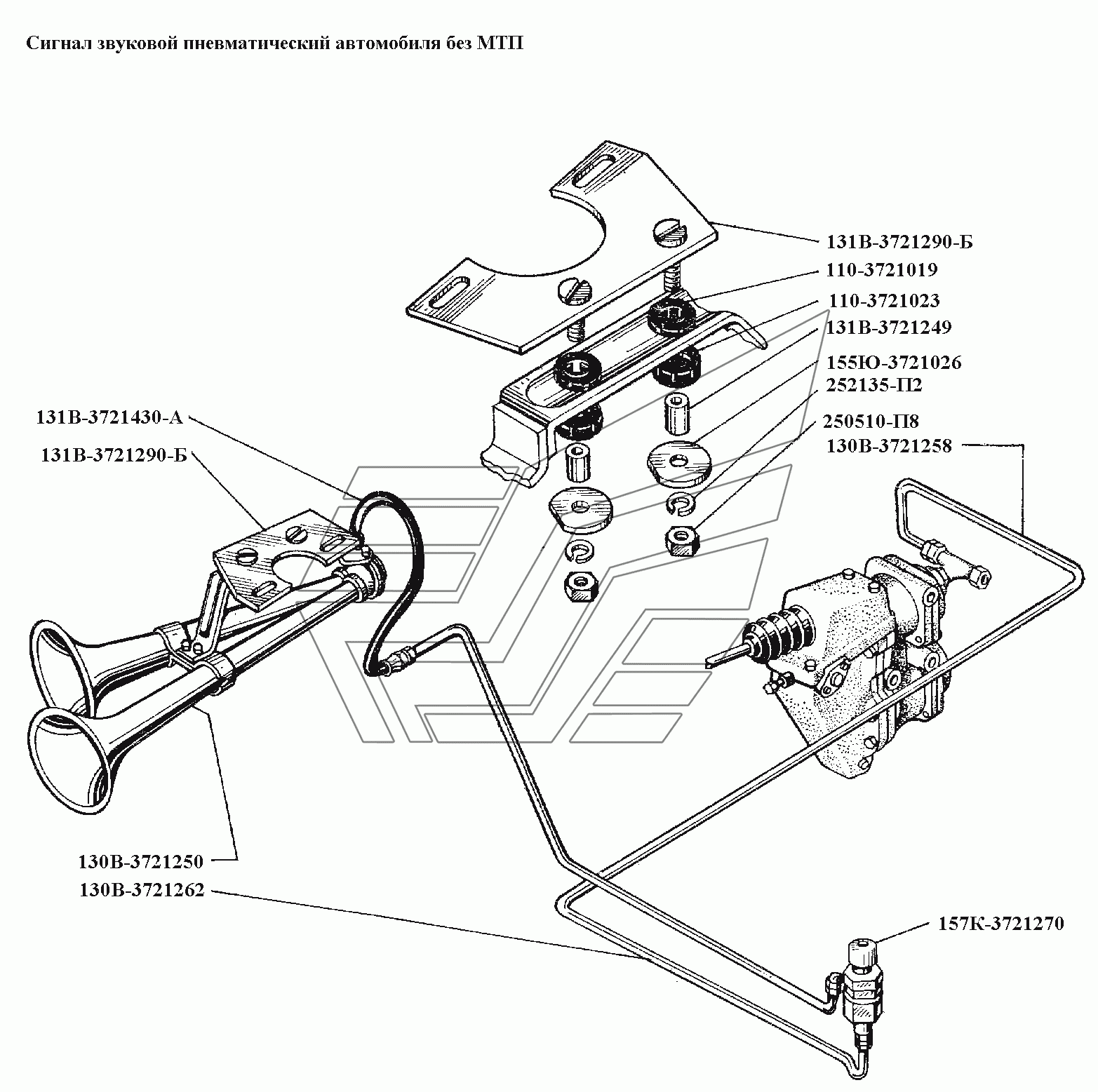 Сигнал звуковой пневматический автомобиля без МТП

131В-3721290-Б
110-3721019
110-3721023
131В-3721249
155Ю-3721026
252135-П2
250510-П8
130В-3721258
131В-3721430-А
131В-3721290-Б
130В-3721250
130В-3721262
157К-3721270