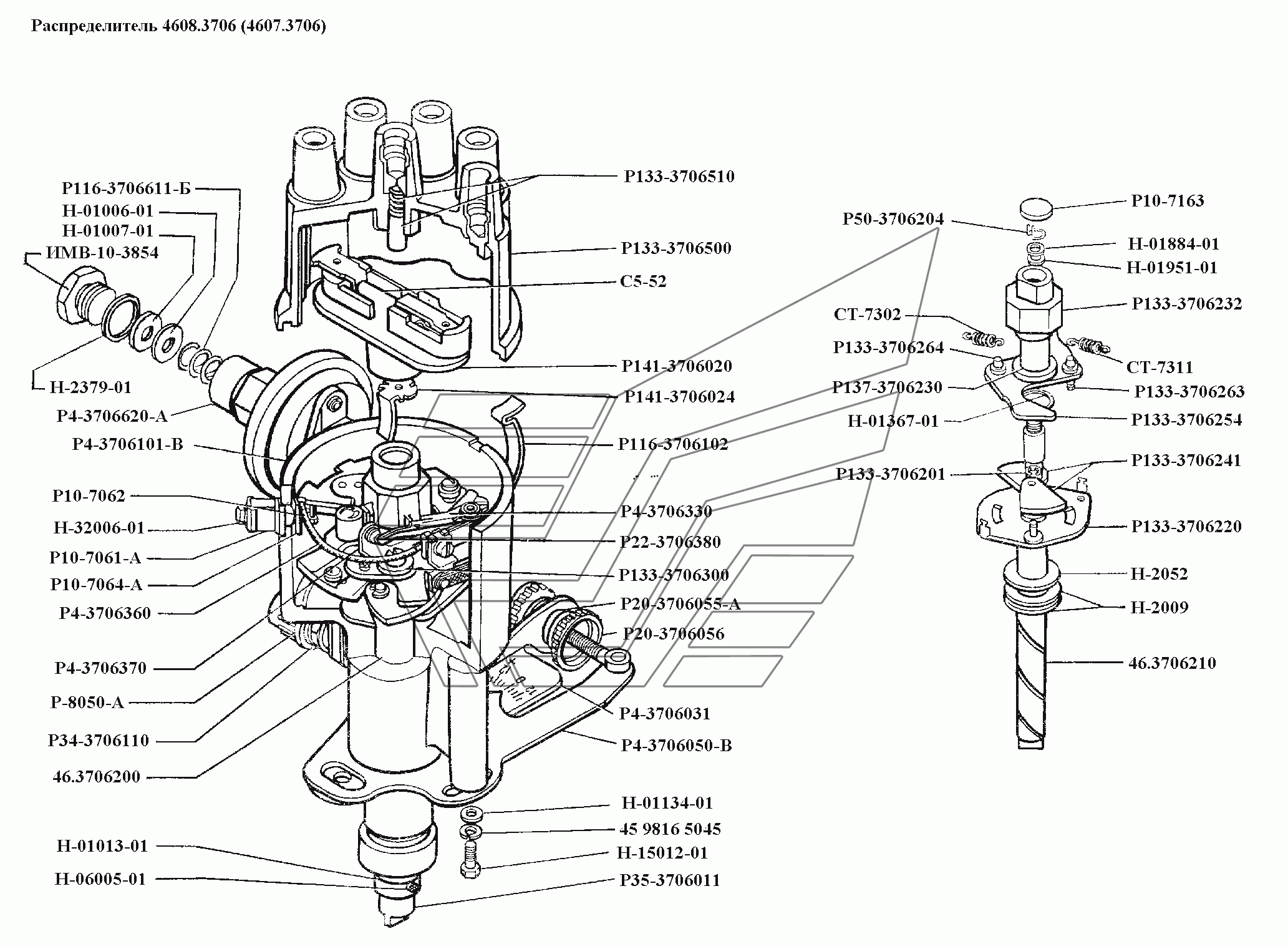 Распределитель 4608.3706 (4607.3706)

Р116-3706611-Б
Н-01006-01
Н-01007-01
ИМВ-10-3854
Н-2379-01
Р4-3706620-А
Р4-3706101-В
Р10-7062
Н-32006-01
Р10-7061-А
Р10-7064-А
Р4-3706360
Р4-3706370
Р-8050-А
Р34-3706110
46.3706200
Н-01013-01
Н-06005-01

Р133-3706510
Р133-3706500
С5-52
Р141-3706020
Р141-3706024
Р116-3706102
Р4-3706330
Р22-3706380
Р133-3706300
Р20-3706055-А
Р20-3706056
Р4-3706031
Р4-3706050-В
Н-01134-01
45 9816 5045
Н-15012-01
Р35-3706011

Р50-3706204
СТ-7302
Р133-3706264
Р137-3706230
Н-01367-01
Р133-3706201

Р10-7163
Н-01884-01
Н-01951-01
Р133-3706232
СТ-7311
Р133-3706263
Р133-3706254
Р133-3706241
Р133-3706220
Н-2052
Н-2009
46.3706210