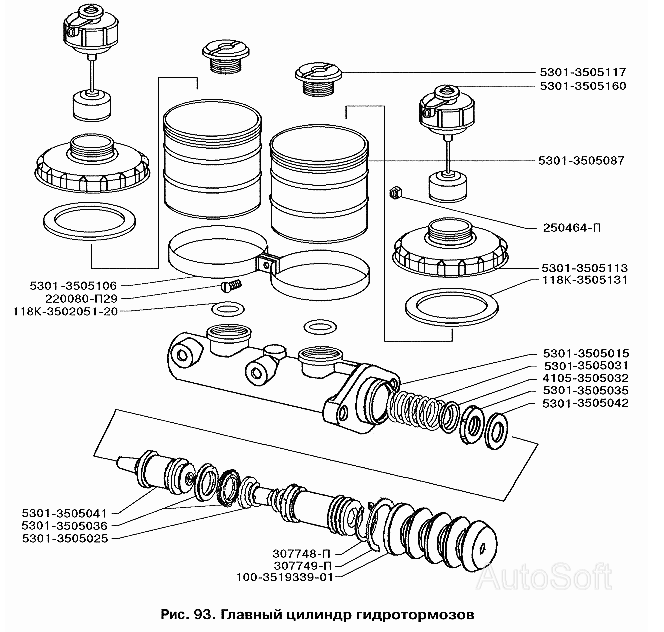 5301-3505117
5301-3505160
5301-3505087
250464-П
5301-3505113
118К-3505131
5301-3505106
220080-П29
118К-3502051-20
5301-3505015
5301-3505031
4105-3505032
5301-3505035
5301-3505042
5301-3505041
5301-3505036
5301-3505025
307748-П
307749-П
100-3519339-01
AutoSoft

Рис. 93. Главный цилиндр гидротормозов