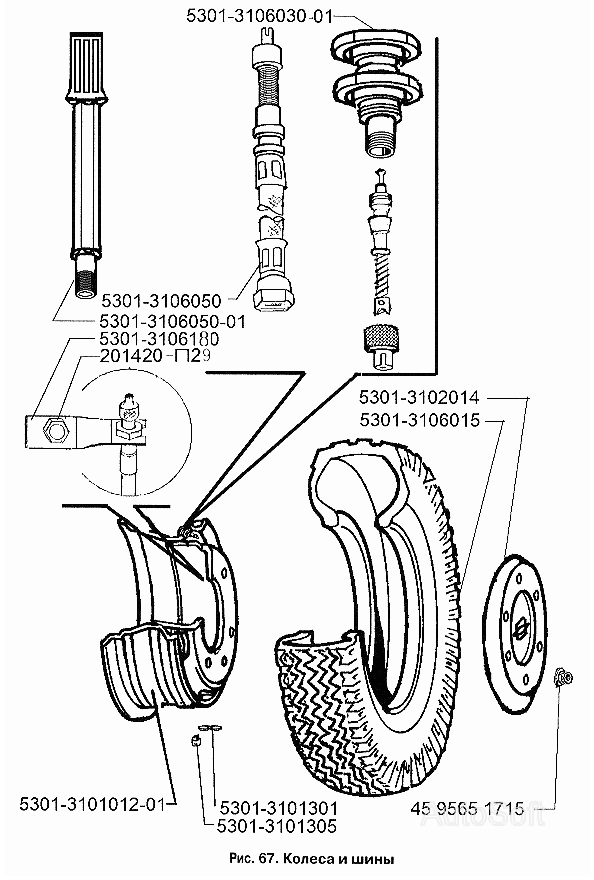 5301-3106030-01

5301-3106050
5301-3106050-01
5301-3106180
201420-П29

5301-3102014
5301-3106015

5301-3101012-01
5301-3101301
5301-3101305
45 9565 1715

AutoSoft

Рис. 67. Колеса и шины