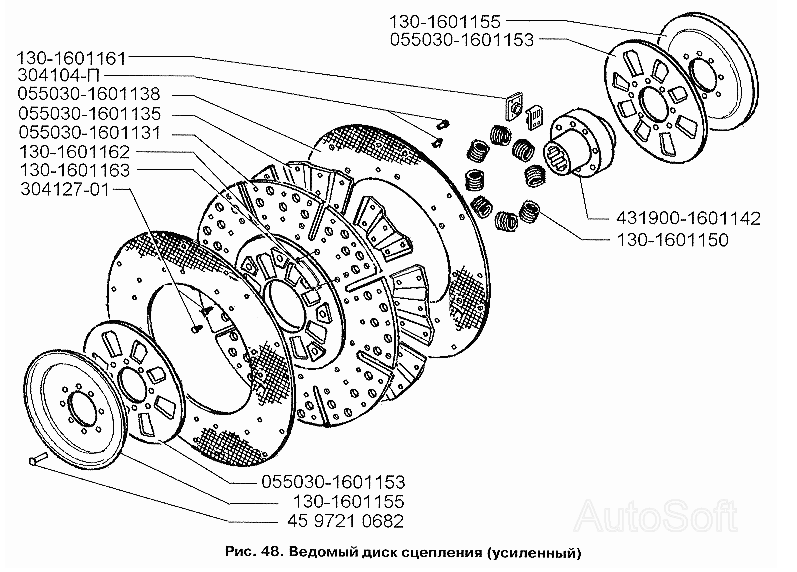 130-1601155
055030-1601153
130-1601161
304104-П
055030-1601138
055030-1601135
055030-1601131
130-1601162
130-1601163
304127-01
431900-1601142
130-1601150
055030-1601153
130-1601155
45 9721 0682
AutoSoft

Рис. 48. Ведомый диск сцепления (усиленный)