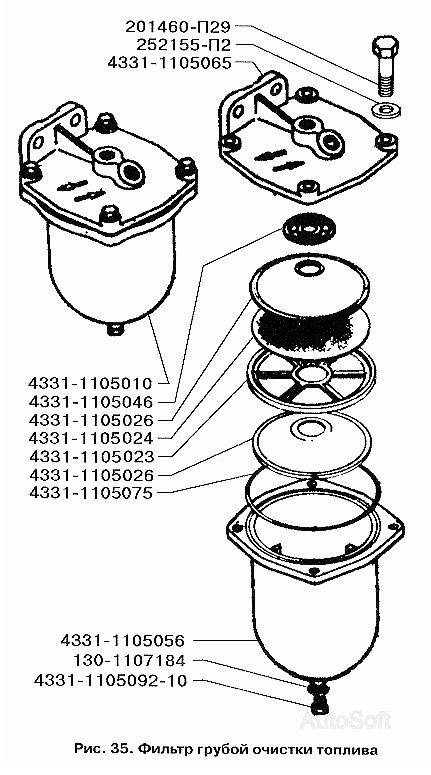 201460-П29
252155-П2
4331-1105065

4331-1105010
4331-1105046
4331-1105026
4331-1105024
4331-1105023
4331-1105026
4331-1105075

4331-1105056
130-1107184
4331-1105092-10

AutoSoft

Рис. 35. Фильтр грубой очистки топлива