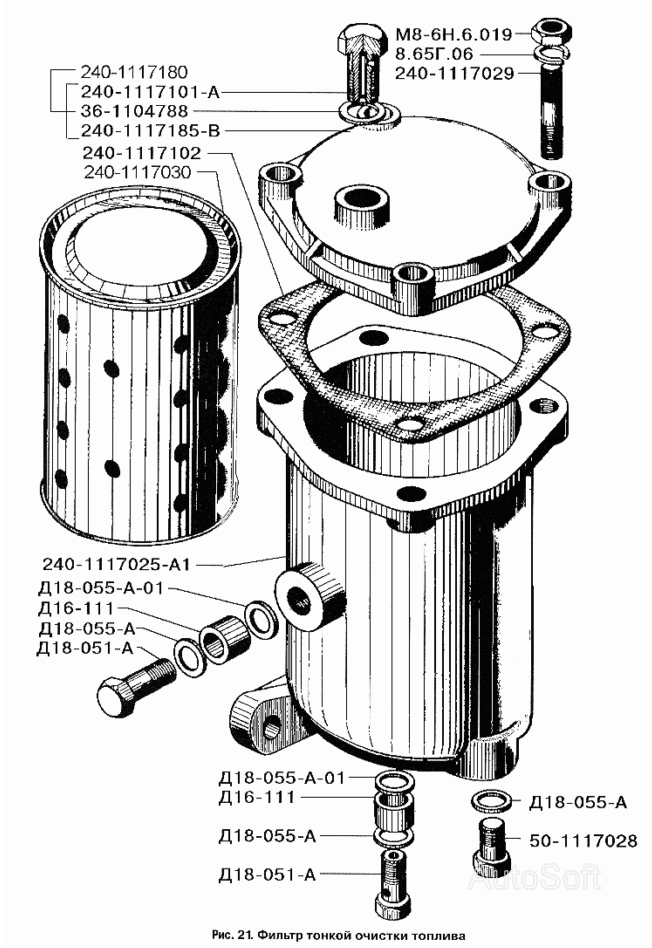 240-1117180
240-1117101-А
36-1104788
240-1117185-В
240-1117102
240-1117030
М8-6Н.6.019
8.65Г.06
240-1117029
240-1117025-А1
Д18-055-А-01
Д16-111
Д18-055-А
Д18-051-А
Д18-055-А-01
Д16-111
Д18-055-А
Д18-051-А
Д18-055-А
50-1117028
AutoSoft
Рис. 21. Фильтр тонкой очистки топлива