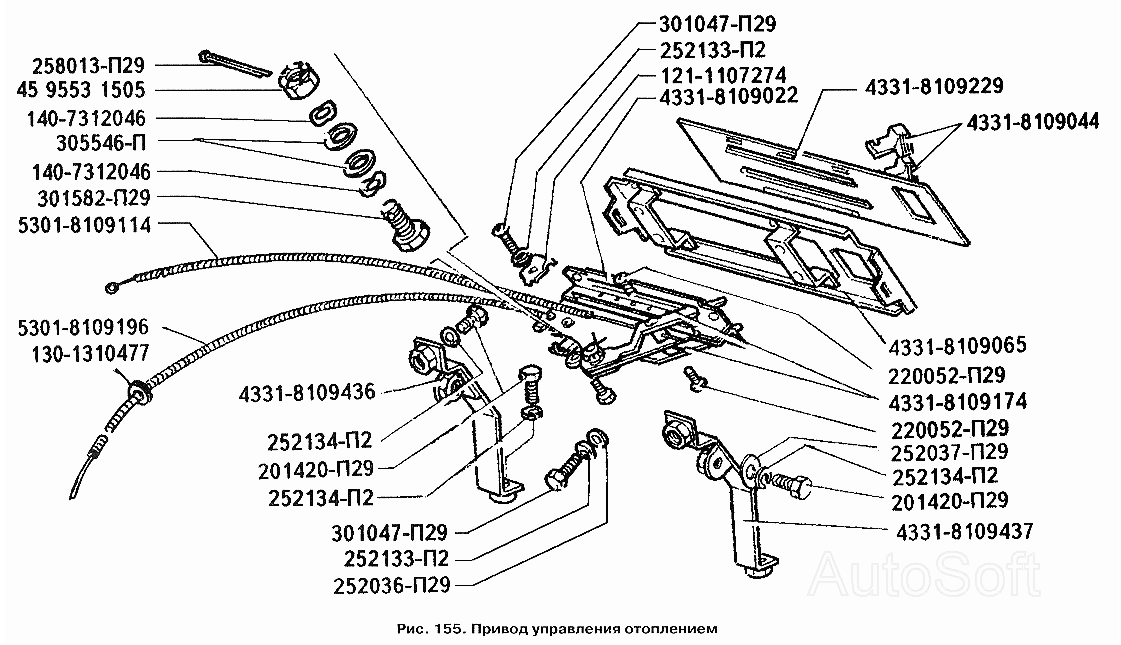 258013-П29
45 9553 1505
140-7312046
305546-П
140-7312046
301582-П29
5301-8109114
5301-8109196
130-1310477
4331-8109436
252134-П2
201420-П29
252134-П2
301047-П29
252133-П2
252036-П29
301047-П29
252133-П2
121-1107274
4331-8109022
4331-8109229
4331-8109044
4331-8109065
220052-П29
4331-8109174
220052-П29
252037-П29
252134-П2
201420-П29
4331-8109437
AutoSoft

Рис. 155. Привод управления отоплением