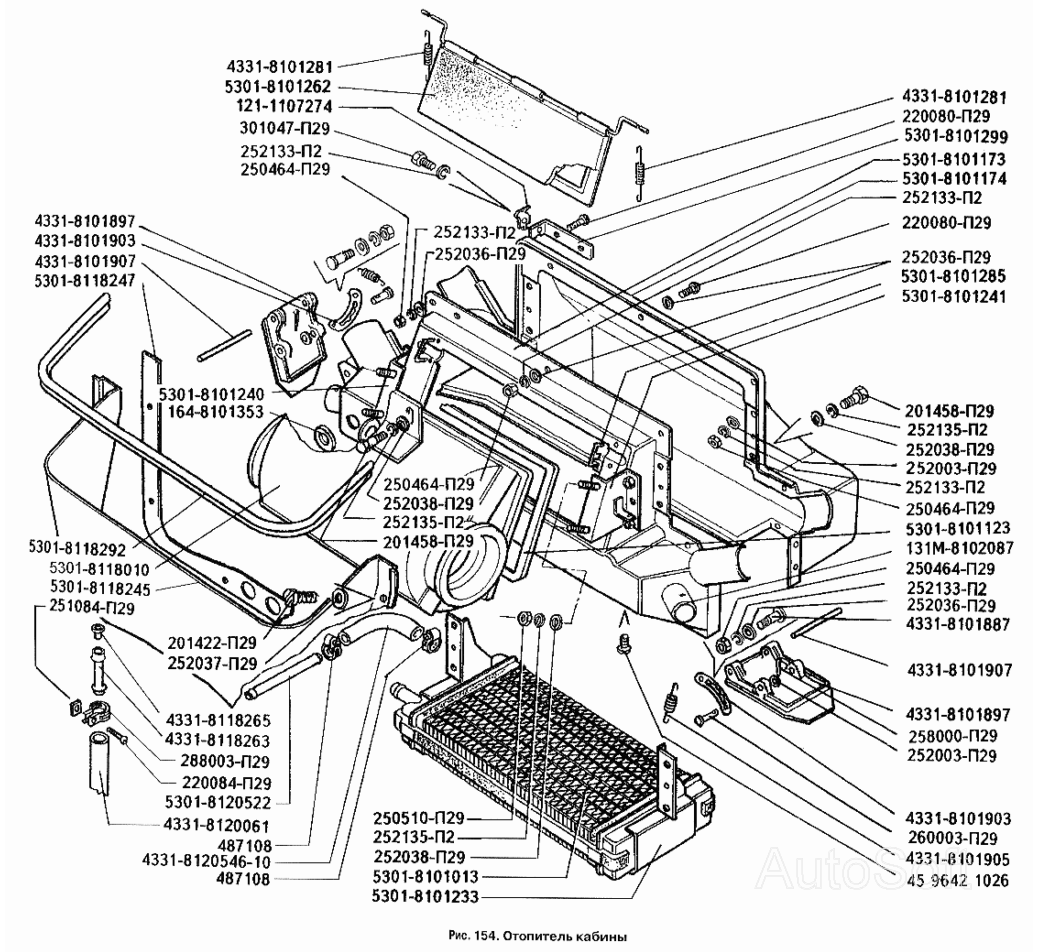 4331-8101281
5301-8101262
121-1107274
301047-П29
252133-П2
250464-П29
4331-8101897
4331-8101903
4331-8101907
5301-8118247
252133-П2
252036-П29
5301-8101240
164-8101353
250464-П29
252038-П29
252135-П2
201458-П29
5301-8118292
5301-8118010
5301-8118245
251084-П29
201422-П29
252037-П29
4331-8118265
4331-8118263
288003-П29
220084-П29
5301-8120522
4331-8120061
487108
4331-8120546-10
487108
250510-П29
252135-П2
252038-П29
5301-8101013
5301-8101233
4331-8101281
220080-П29
5301-8101299
5301-8101173
5301-8101174
252133-П2
220080-П29
252036-П29
5301-8101285
5301-8101241
201458-П29
252135-П2
252038-П29
252003-П29
252133-П2
250464-П29
5301-8101123
131М-8102087
250464-П29
252133-П2
252036-П29
4331-8101887
4331-8101907
4331-8101897
258000-П29
252003-П29
4331-8101903
260003-П29
4331-8101905
45 9642 1026
AutoS
Рис. 154. Отопитель кабины