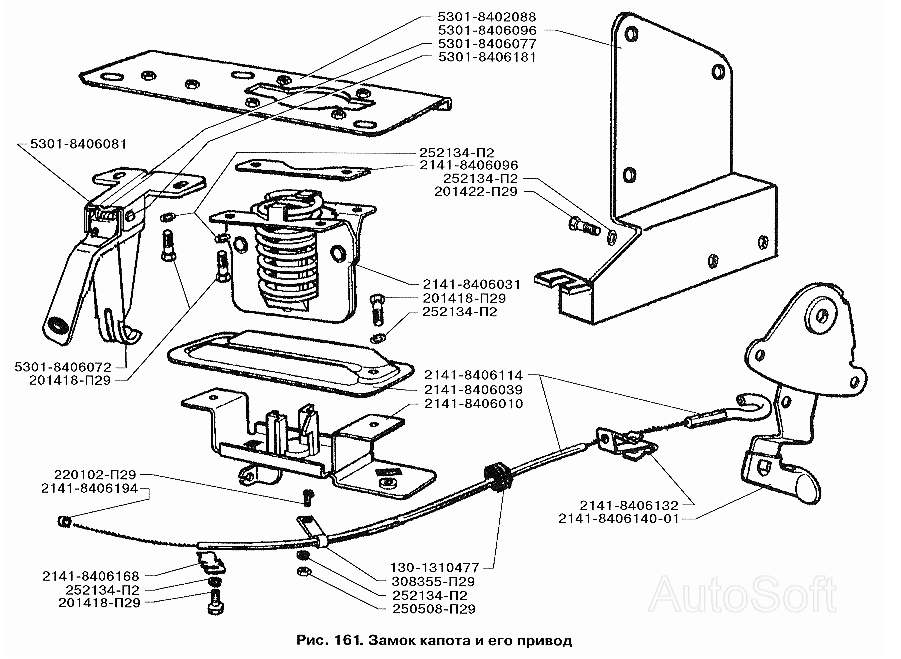 5301-8402088
5301-8406096
5301-8406077
5301-8406181
5301-8406081
252134-П2
2141-8406096
252134-П2
201422-П29
2141-8406031
201418-П29
252134-П2
5301-8406072
201418-П29
2141-8406114
2141-8406039
2141-8406010
220102-П29
2141-8406194
2141-8406132
2141-8406140-01
2141-8406168
252134-П2
201418-П29
130-1310477
308355-П29
252134-П2
250508-П29
AutoSoft

Рис. 161. Замок капота и его привод