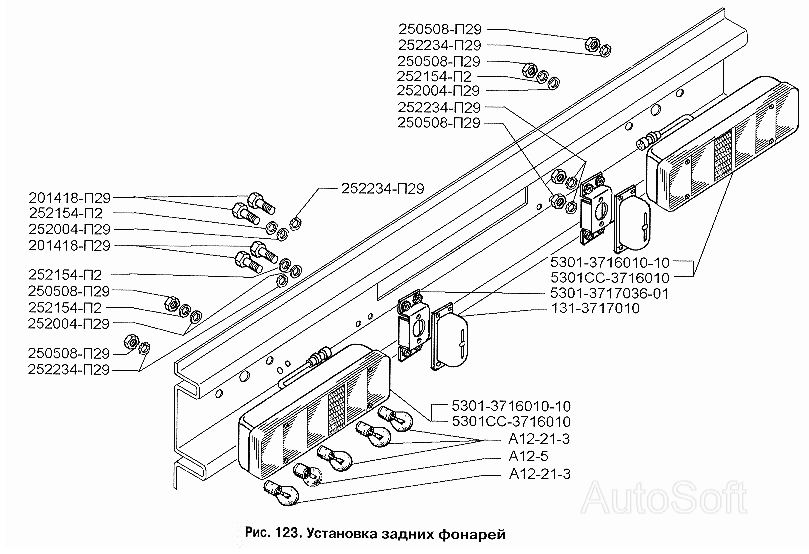 250508-П29
252234-П29
250508-П29
252154-П2
252004-П29
252234-П29
250508-П29

201418-П29
252154-П2
252004-П29
201418-П29
252154-П2
250508-П29
252154-П2
252004-П29
250508-П29
252234-П29

252234-П29

5301-3716010-10
5301СС-3716010
5301-3717036-01
131-3717010

5301-3716010-10
5301СС-3716010
А12-21-3
А12-5
А12-21-3

AutoSoft

Рис. 123. Установка задних фонарей