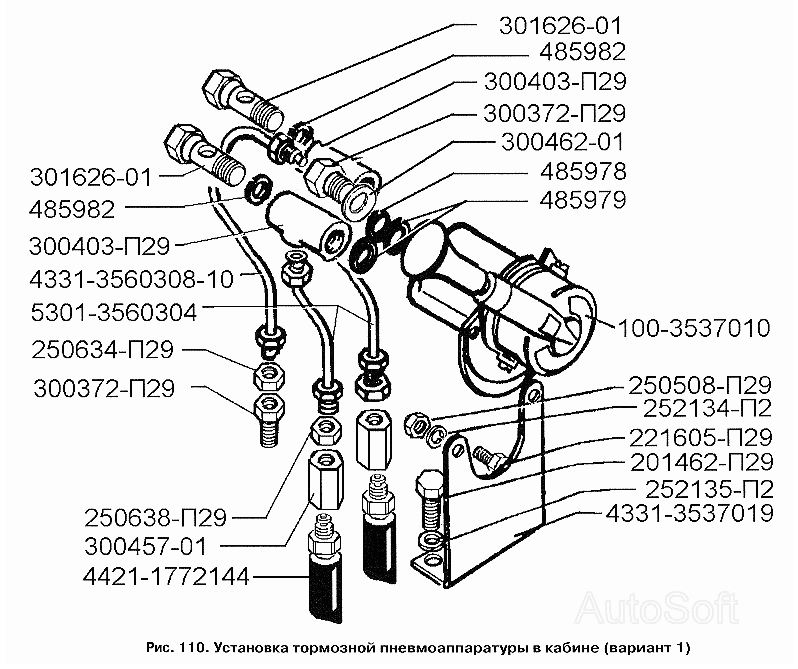 301626-01
485982
300403-П29
300372-П29
300462-01
485978
485979
301626-01
485982
300403-П29
4331-3560308-10
5301-3560304
250634-П29
300372-П29
100-3537010
250508-П29
252134-П2
221605-П29
201462-П29
252135-П2
4331-3537019
250638-П29
300457-01
4421-1772144
AutoSoft
Рис. 110. Установка тормозной пневмоаппаратуры в кабине (вариант 1)