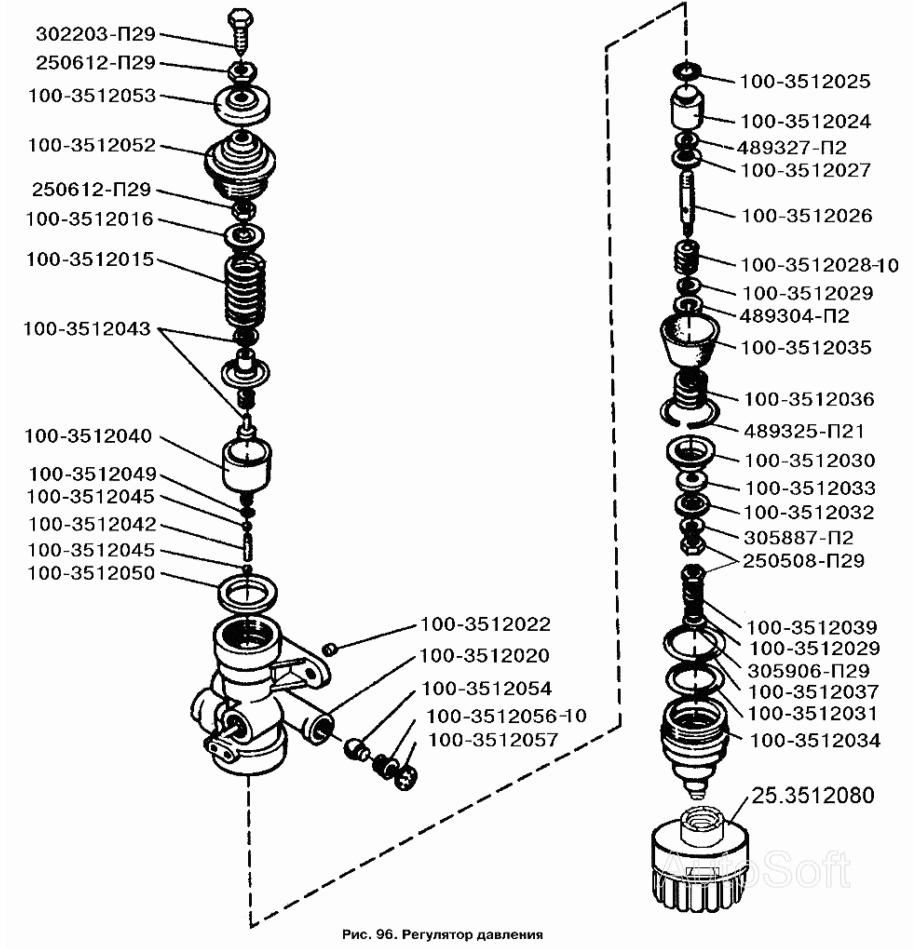 302203-П29
250612-П29
100-3512053
100-3512052
250612-П29
100-3512016
100-3512015
100-3512043
100-3512040
100-3512049
100-3512045
100-3512042
100-3512045
100-3512050
100-3512022
100-3512020
100-3512054
100-3512056-10
100-3512057

100-3512025
100-3512024
489327-П2
100-3512027
100-3512026
100-3512028-10
100-3512029
489304-П2
100-3512035
100-3512036
489325-П21
100-3512030
100-3512033
100-3512032
305887-П2
250508-П29
100-3512039
100-3512029
305906-П29
100-3512037
100-3512031
100-3512034
25.3512080

AutoSoft

Рис. 96. Регулятор давления