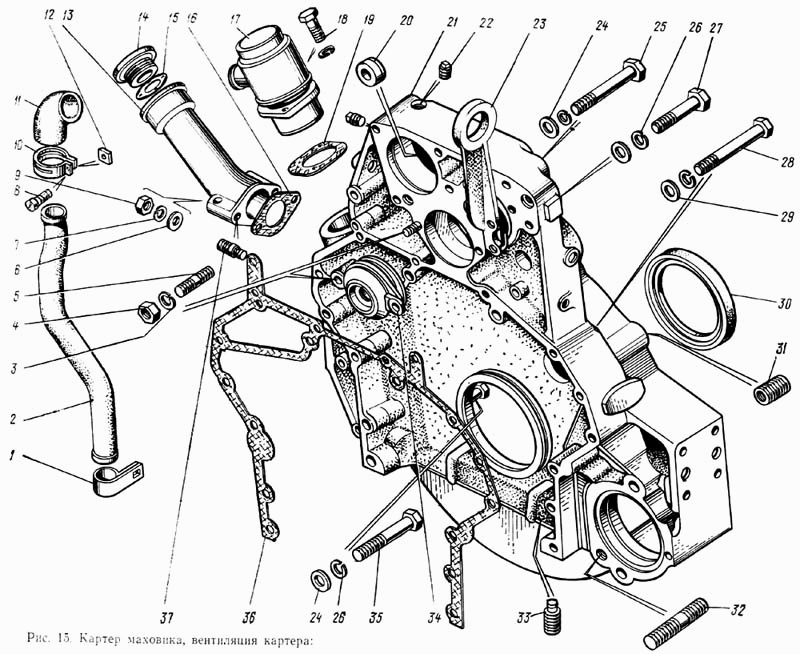 12 13 14 15 16 17 18 19 20 21 22 23 24 25 26 27

11

10

9

8

7

6

5

4

3

2

1

28

29

30

31

37 36 24 26 35 34 33 32

Рис. 15. Картер маховика, вентиляция картера: