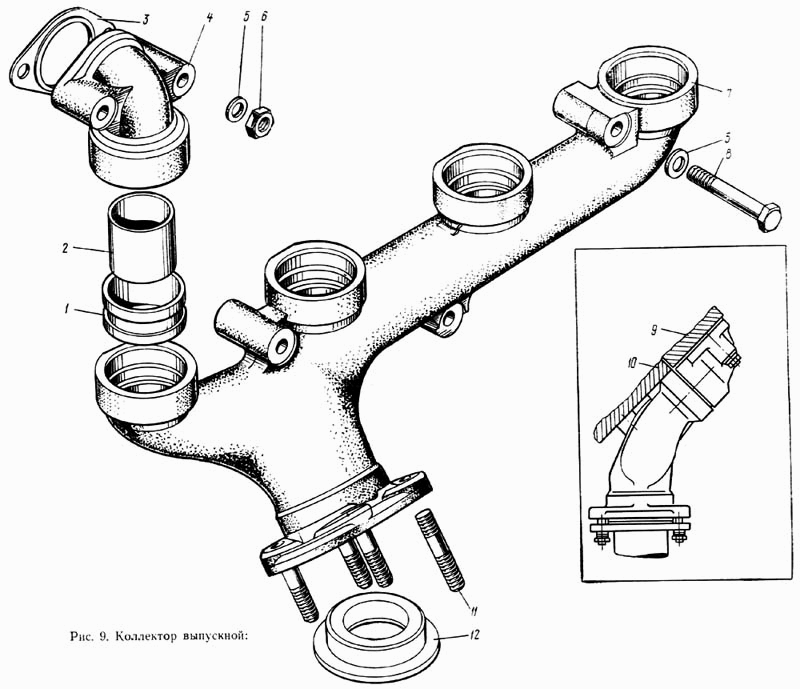 3
4
5
6
7
5
8
2
1
9
10
11
12

Рис. 9. Коллектор выпускной: