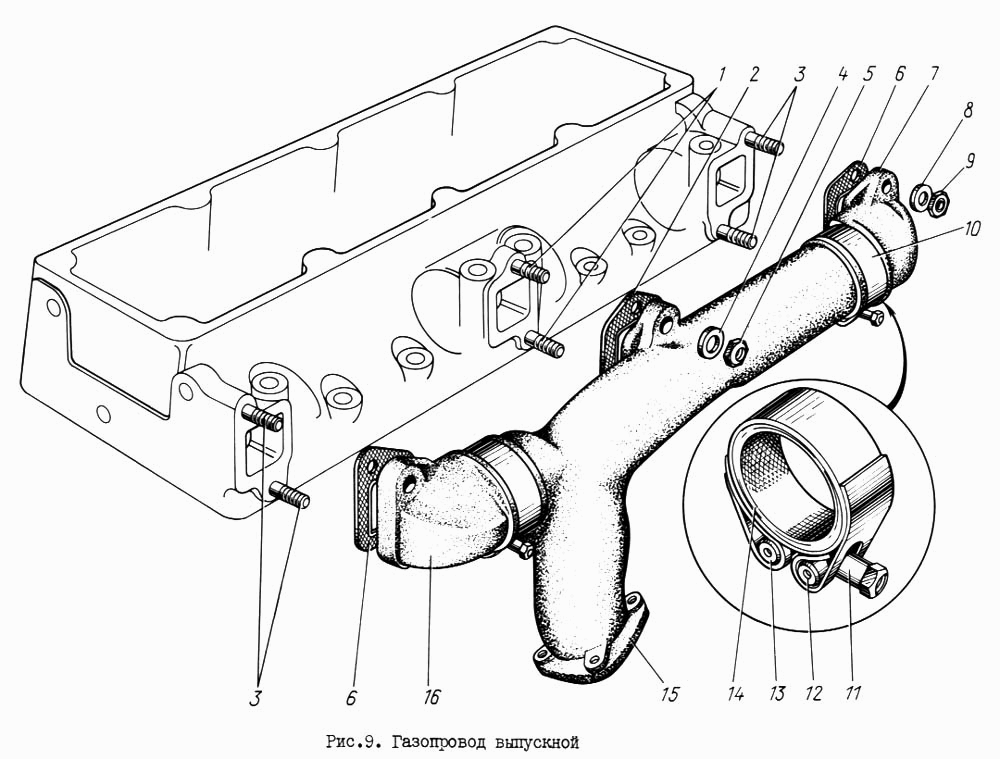 1 2 3 4 5 6 7 8 9 10

3 6 16 15 14 13 12 11

Рис.9. Газопровод выпускной